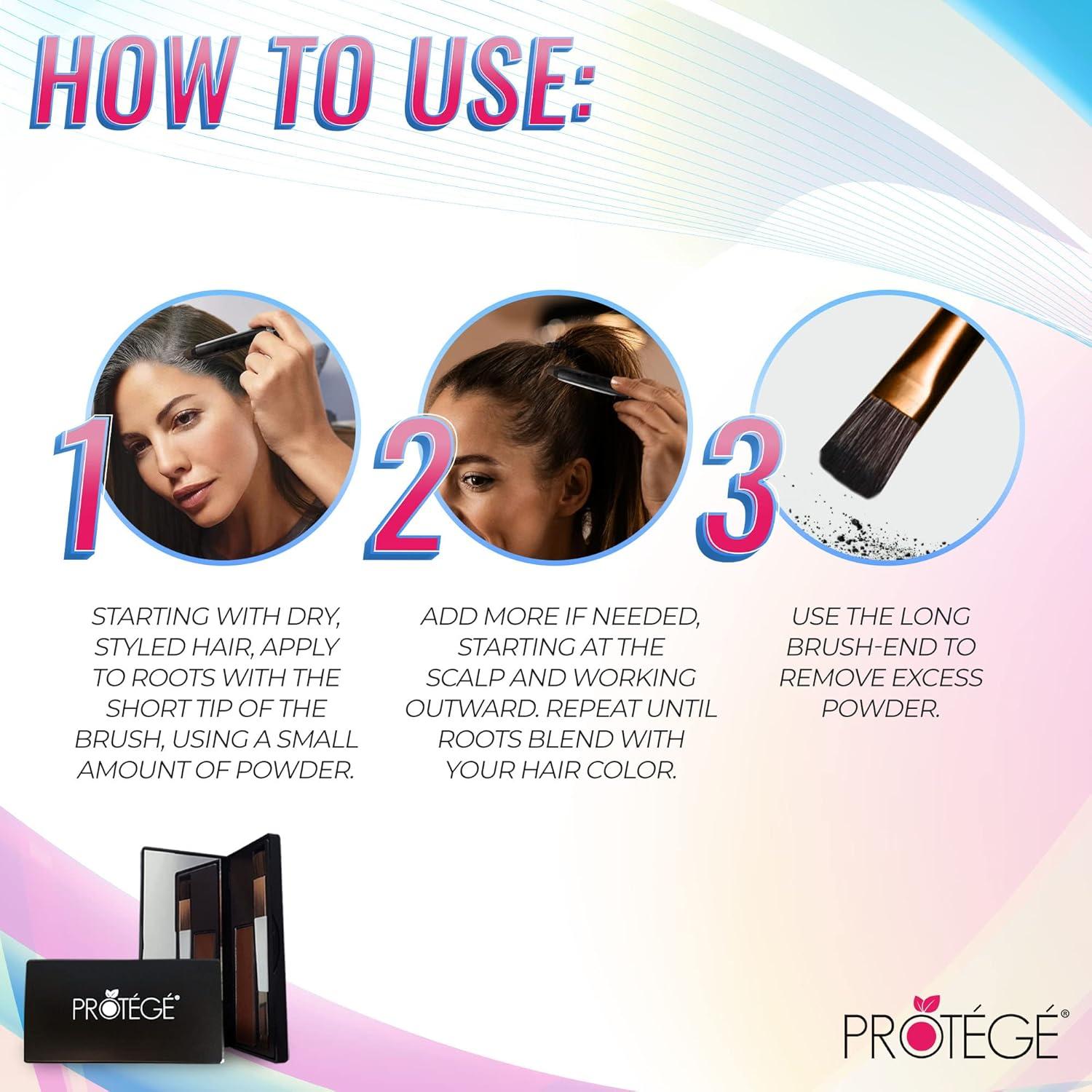 HOW TO USE:

1

STARTING WITH DRY, STYLED HAIR, APPLY TO ROOTS WITH THE SHORT TIP OF THE BRUSH, USING A SMALL AMOUNT OF POWDER.

2

ADD MORE IF NEEDED, STARTING AT THE SCALP AND WORKING OUTWARD. REPEAT UNTIL ROOTS BLEND WITH YOUR HAIR COLOR.

3

USE THE LONG BRUSH-END TO REMOVE EXCESS POWDER.

PROTÉGÉ®

PROTÉGÉ®