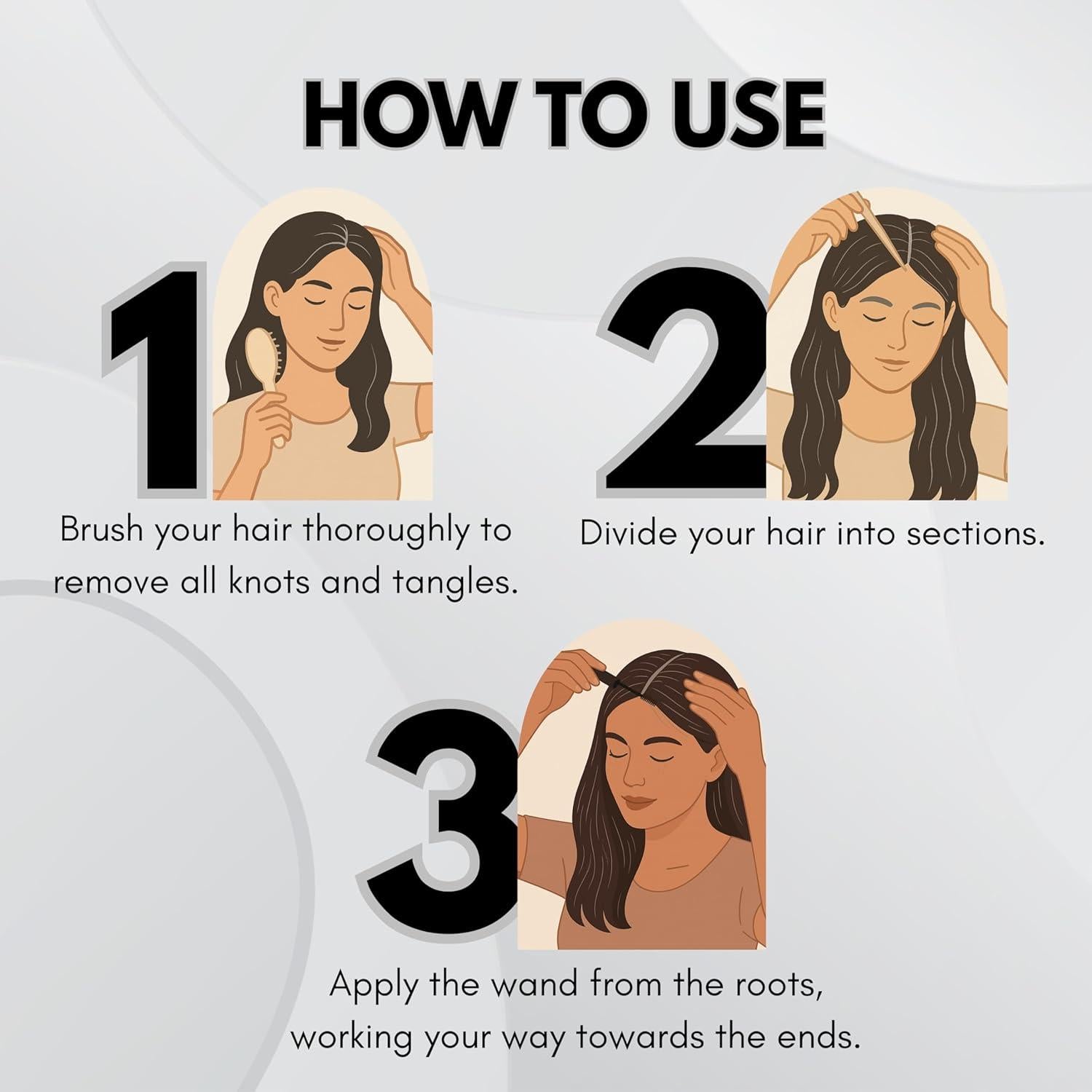 HOW TO USE

1

Brush your hair thoroughly to remove all knots and tangles.

2

Divide your hair into sections.

3

Apply the wand from the roots, working your way towards the ends.