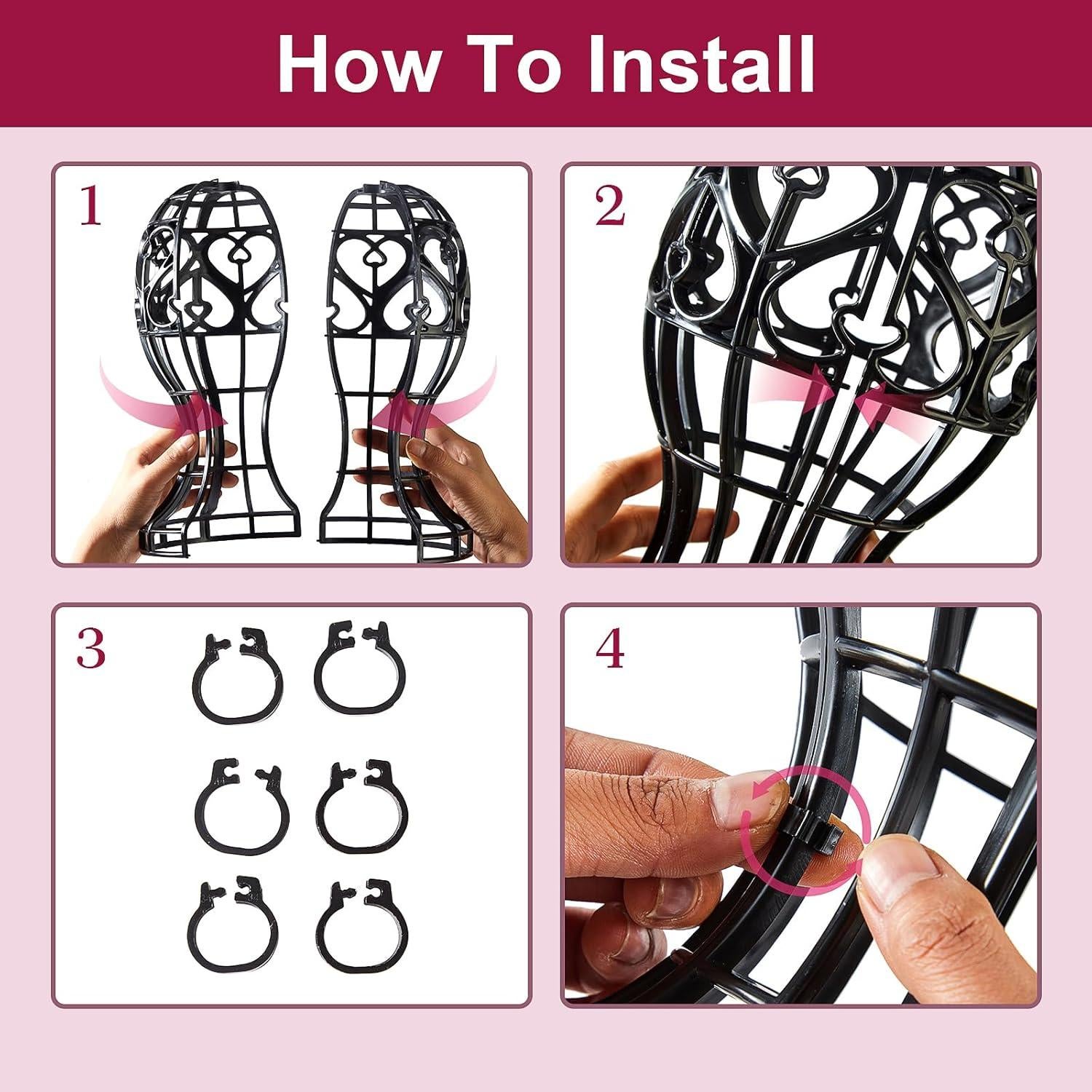 How To Install

1

2

3

4