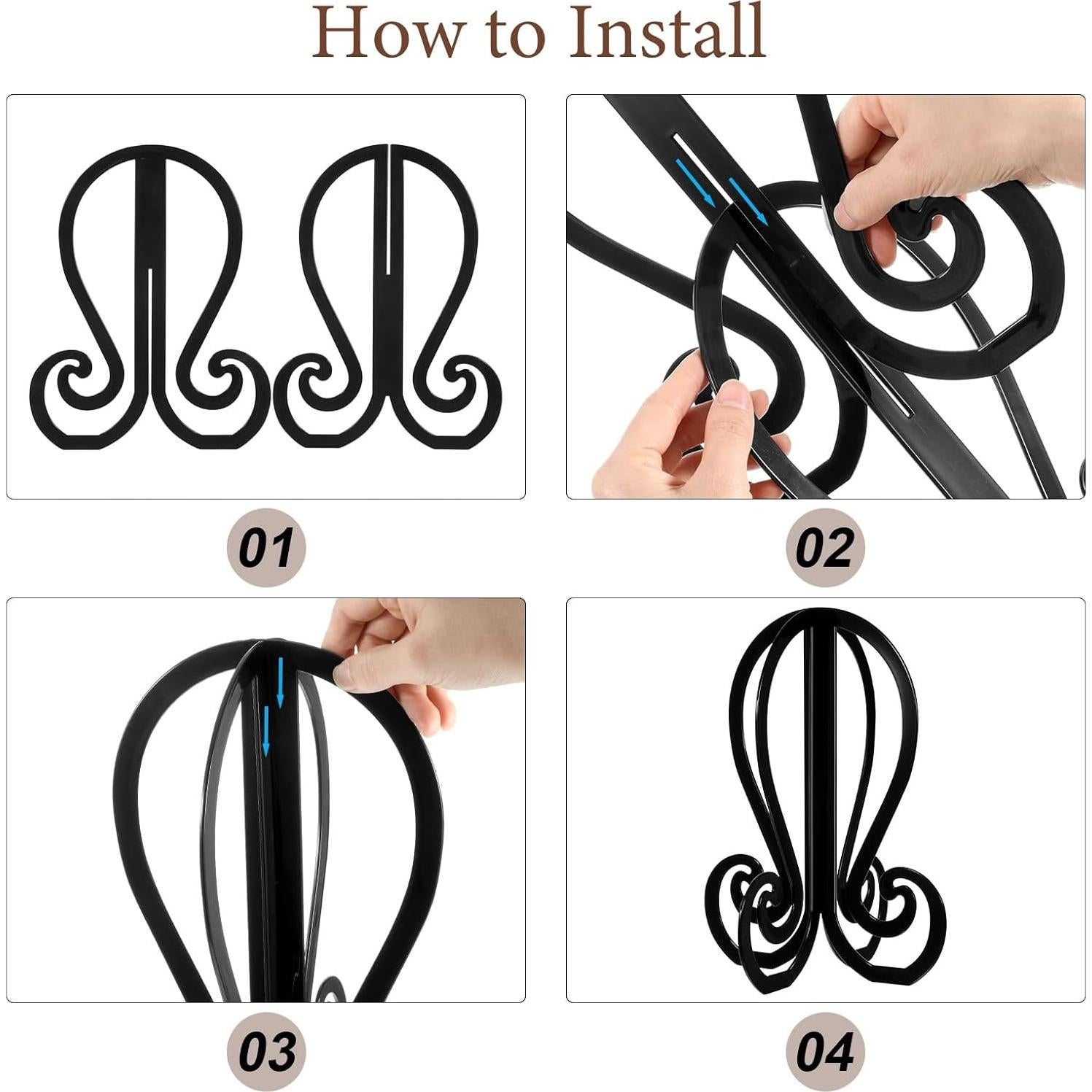 How to Install

01

02

03

04