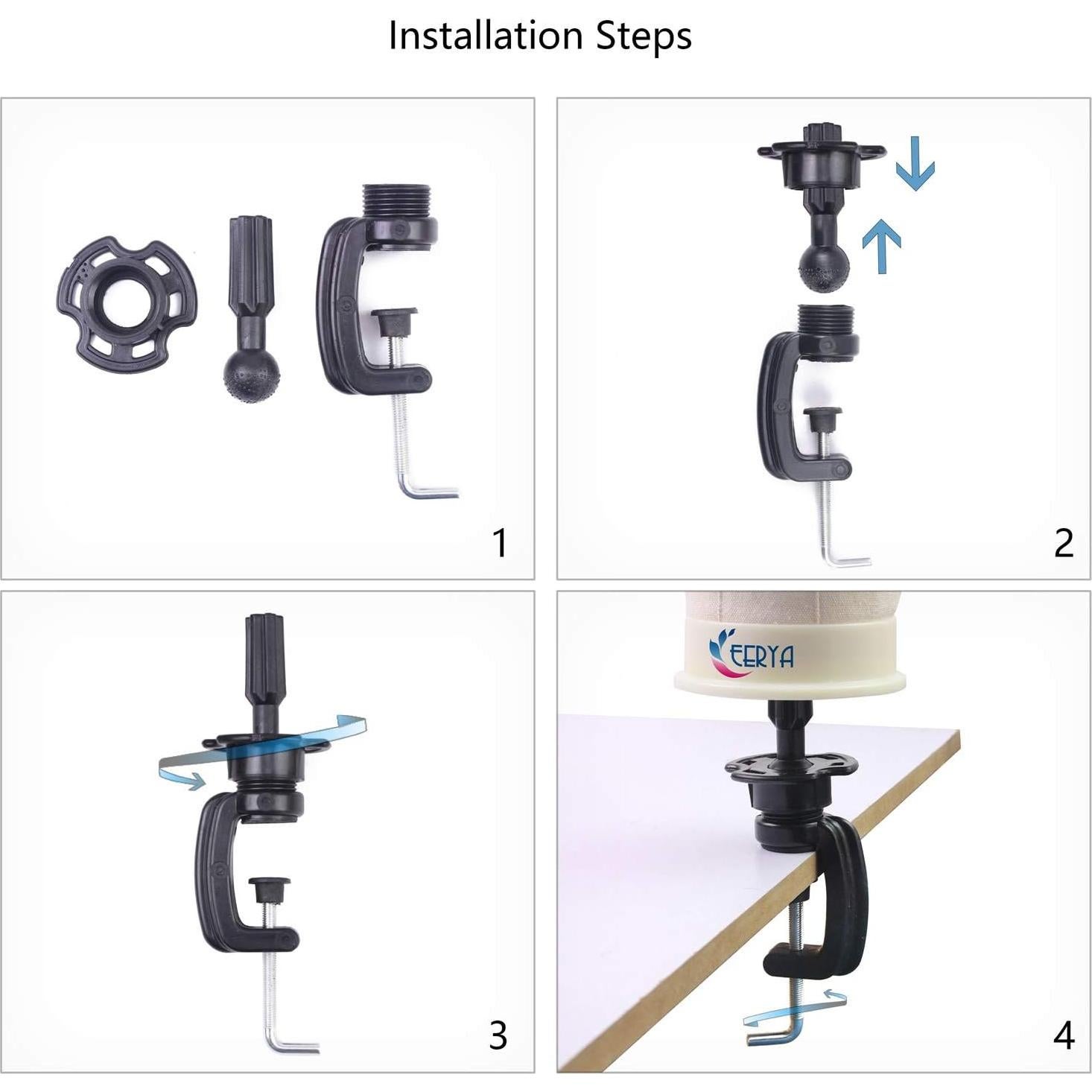 Installation Steps

1

2

3

EERYA

4