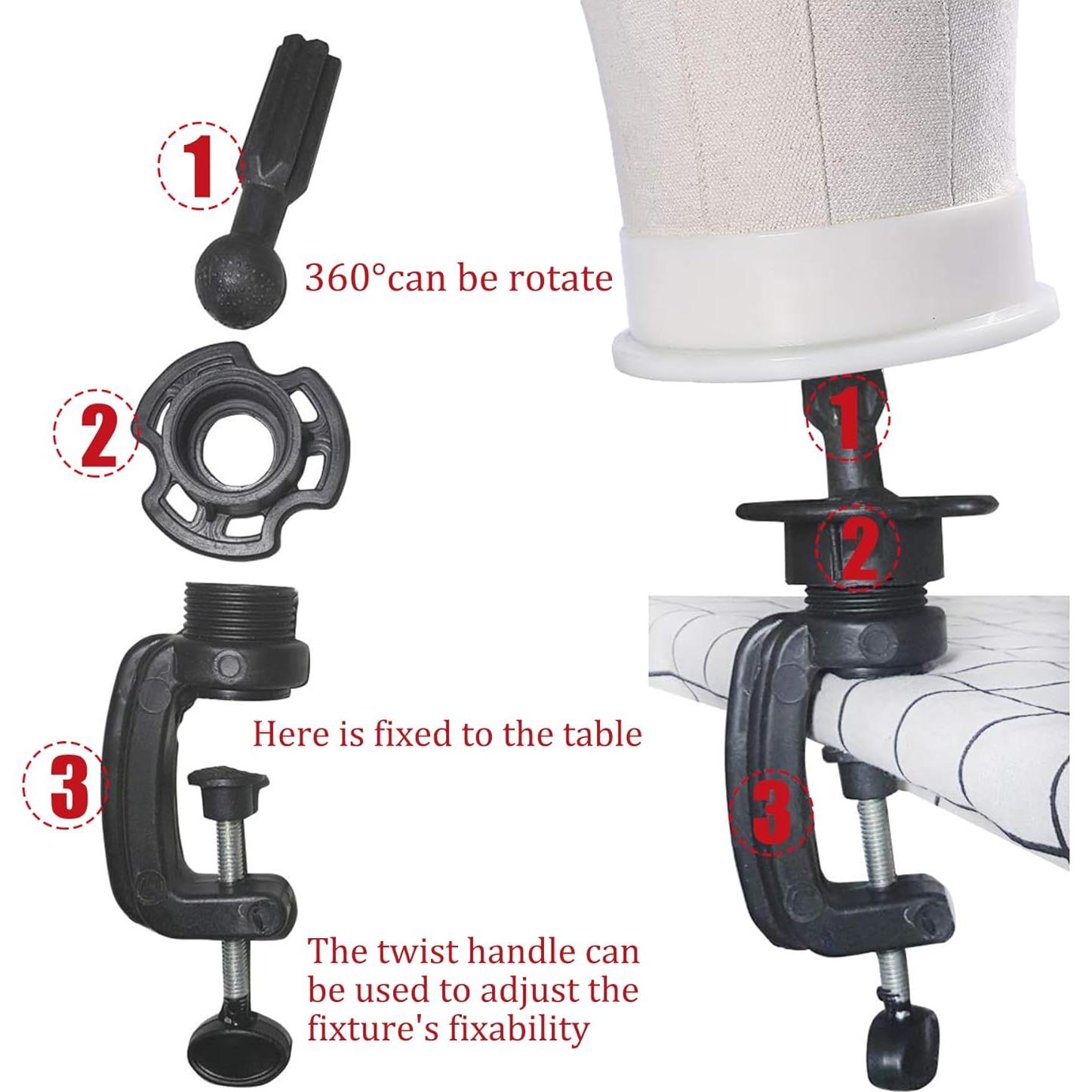 1

360°can be rotate

2

3

Here is fixed to the table

The twist handle can be used to adjust the fixture's fixability

1

2

3