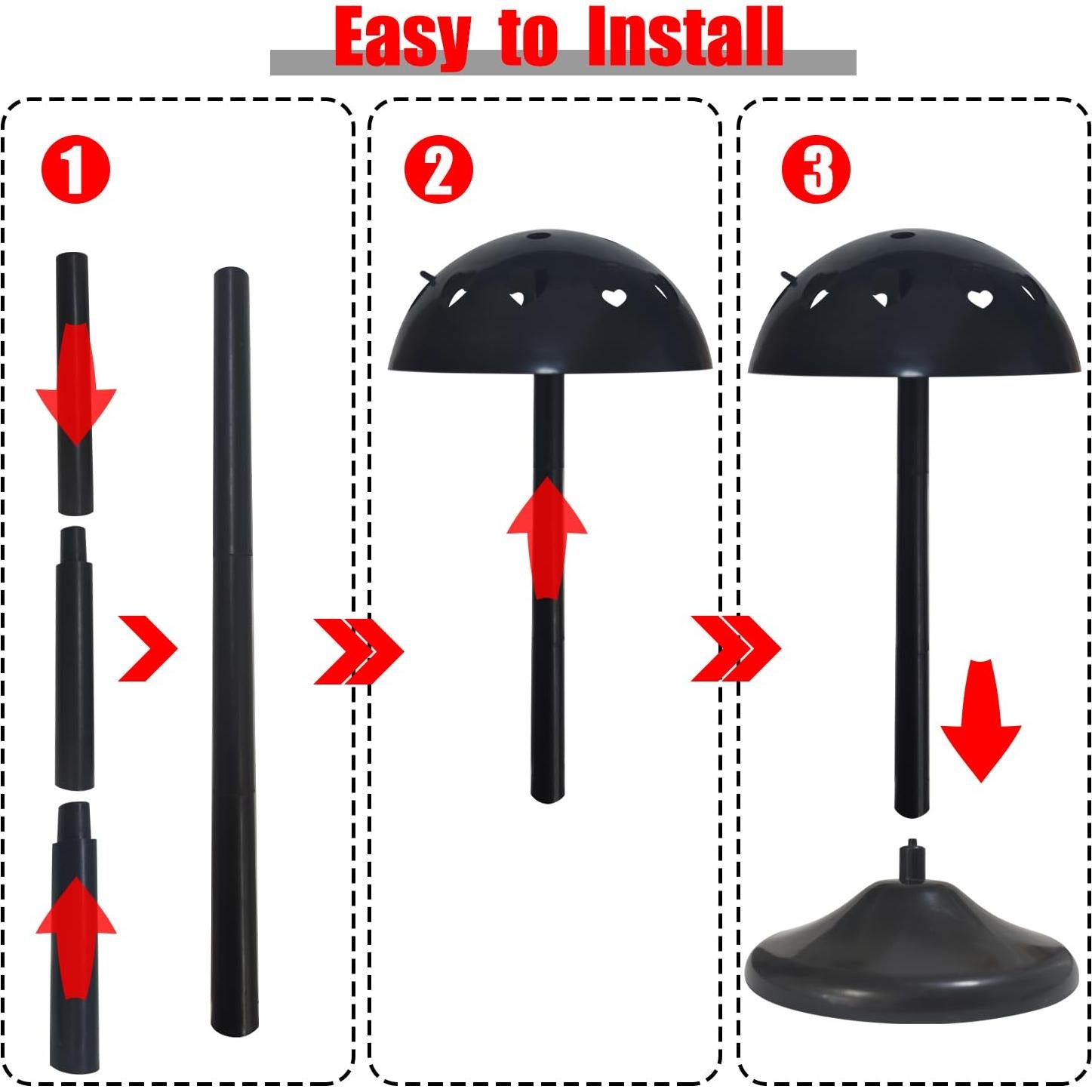 Easy to Install

1

2

3