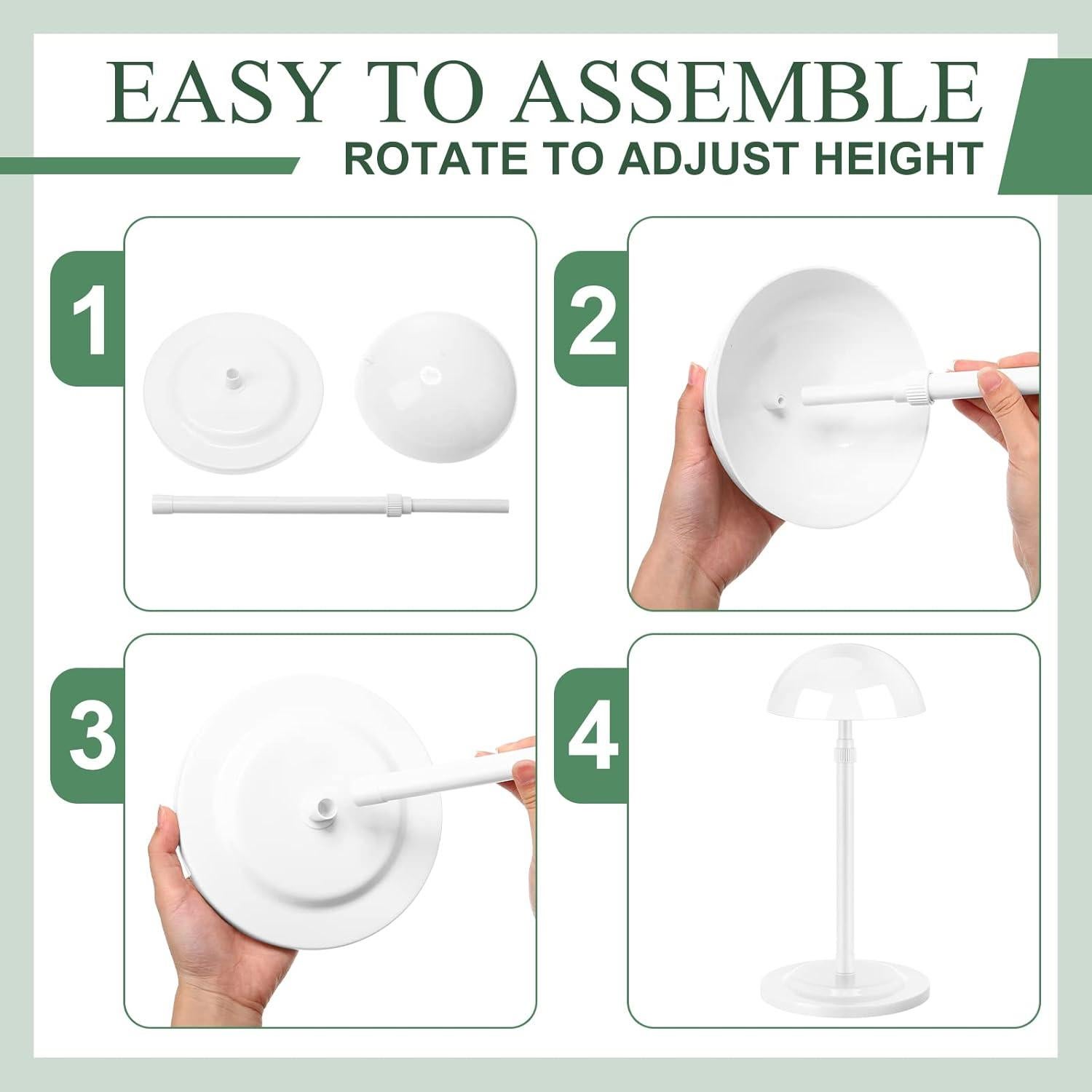 EASY TO ASSEMBLE
ROTATE TO ADJUST HEIGHT

1

2

3

4