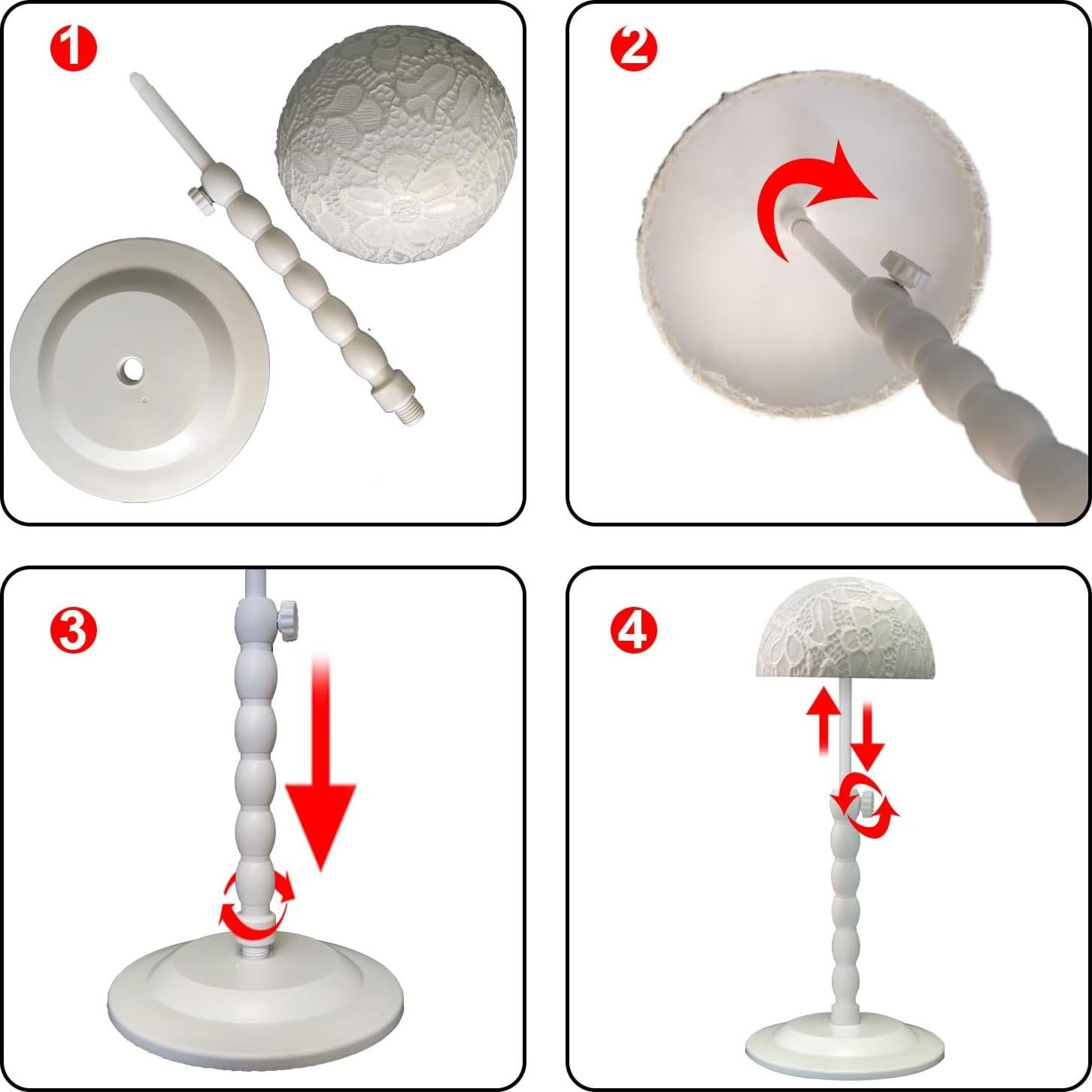 1

2

3

4