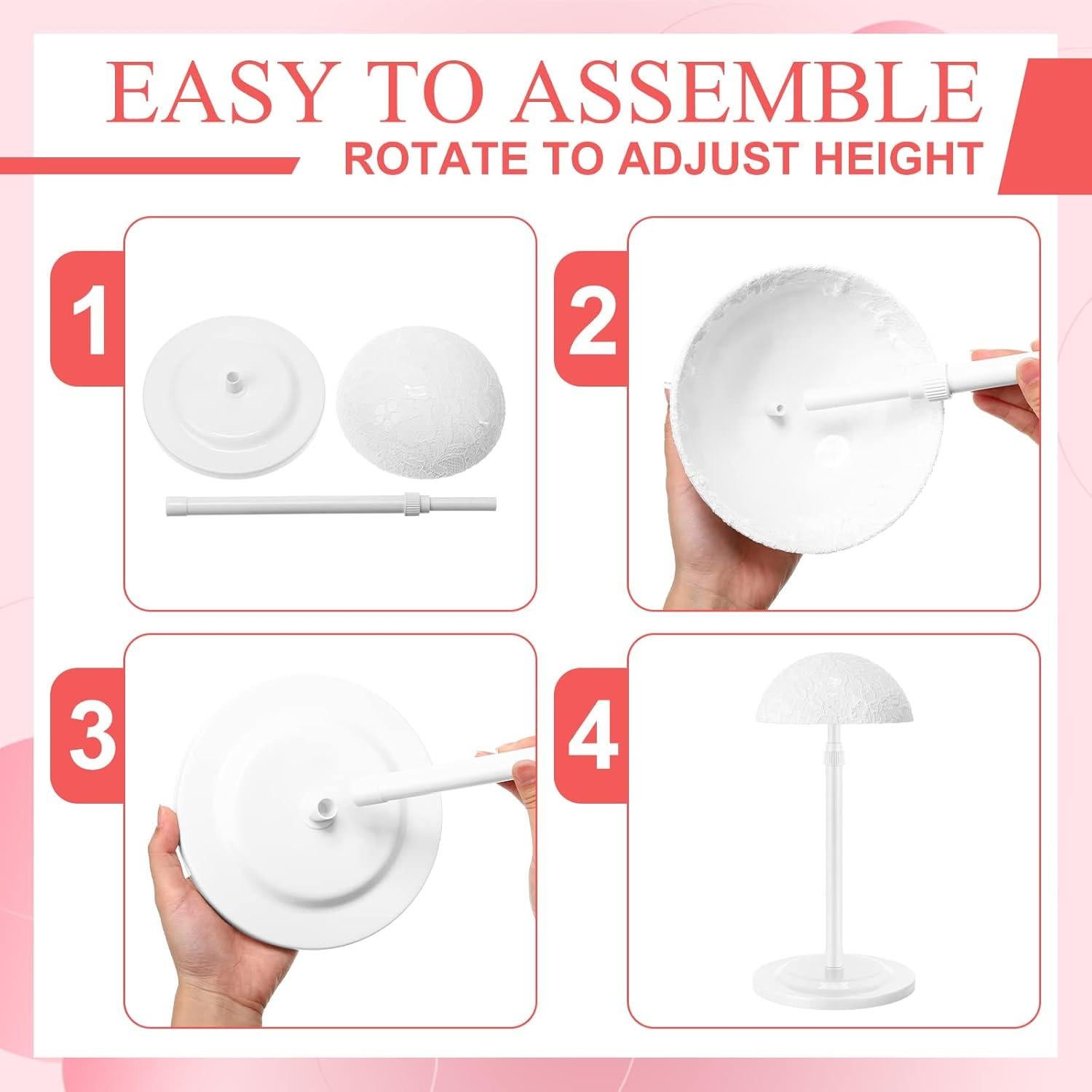 EASY TO ASSEMBLE
ROTATE TO ADJUST HEIGHT

1

2

3

4