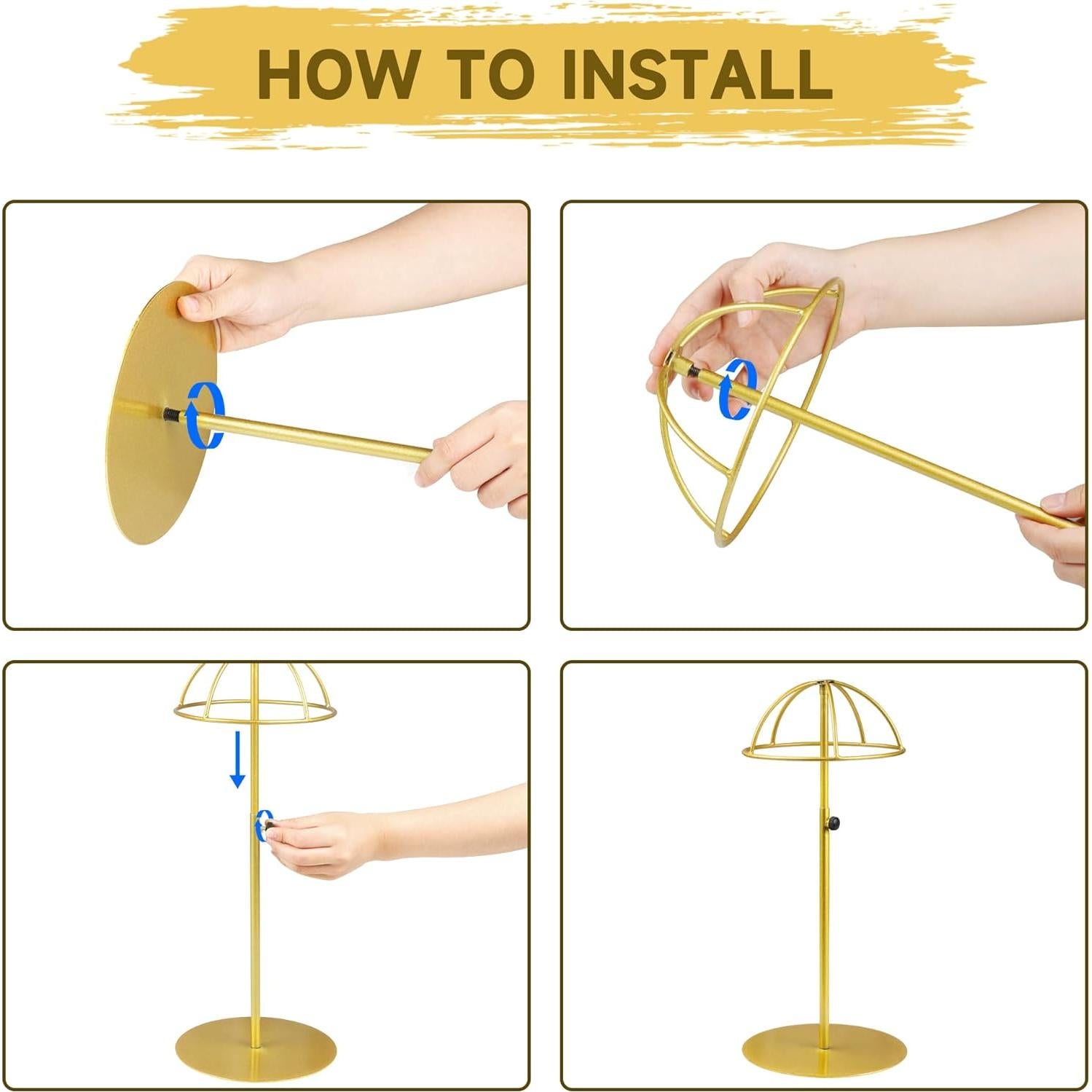 HOW TO INSTALL