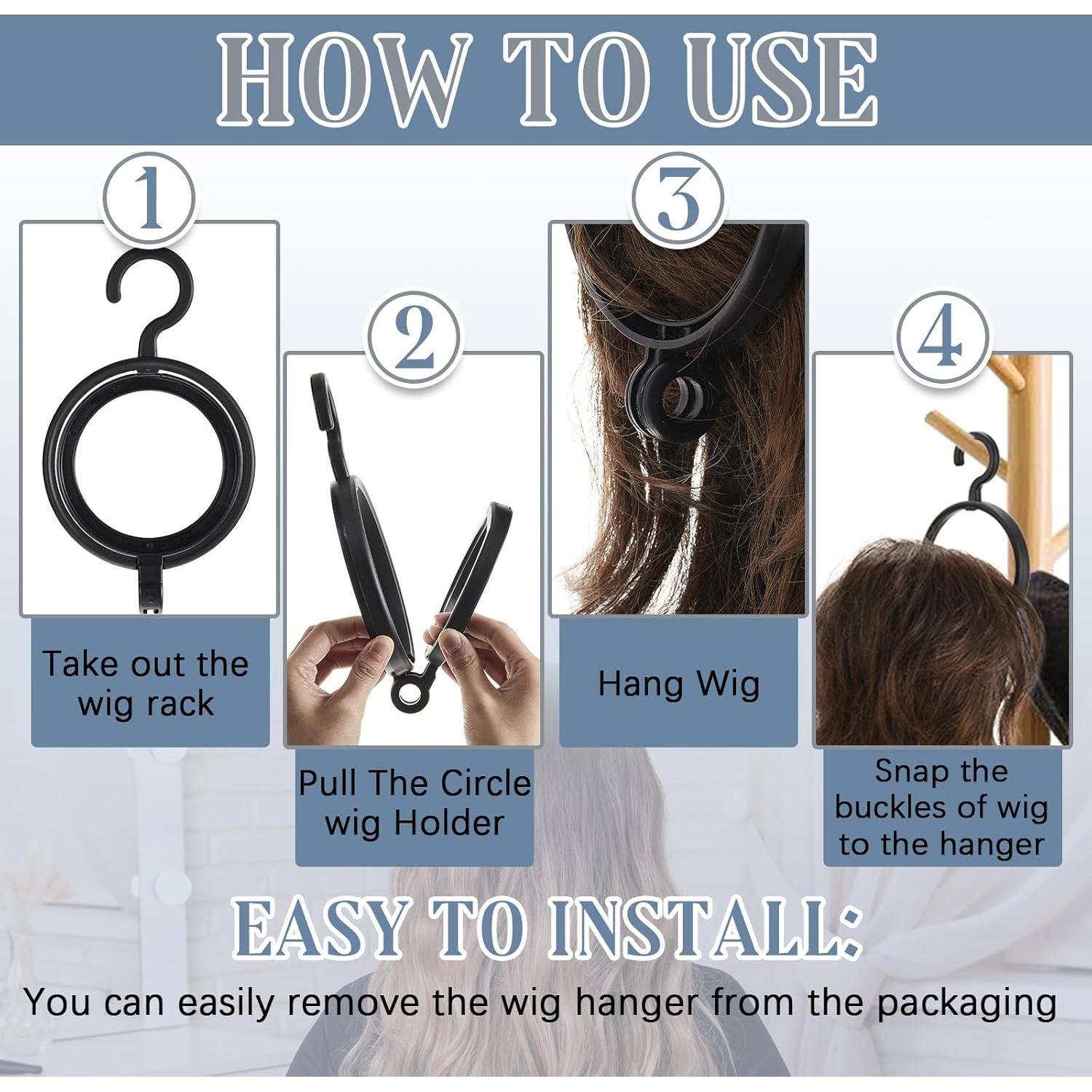 HOW TO USE

1

Take out the wig rack

2

Pull The Circle wig Holder

3

Hang Wig

4

Snap the buckles of wig to the hanger

EASY TO INSTALL:

You can easily remove the wig hanger from the packaging