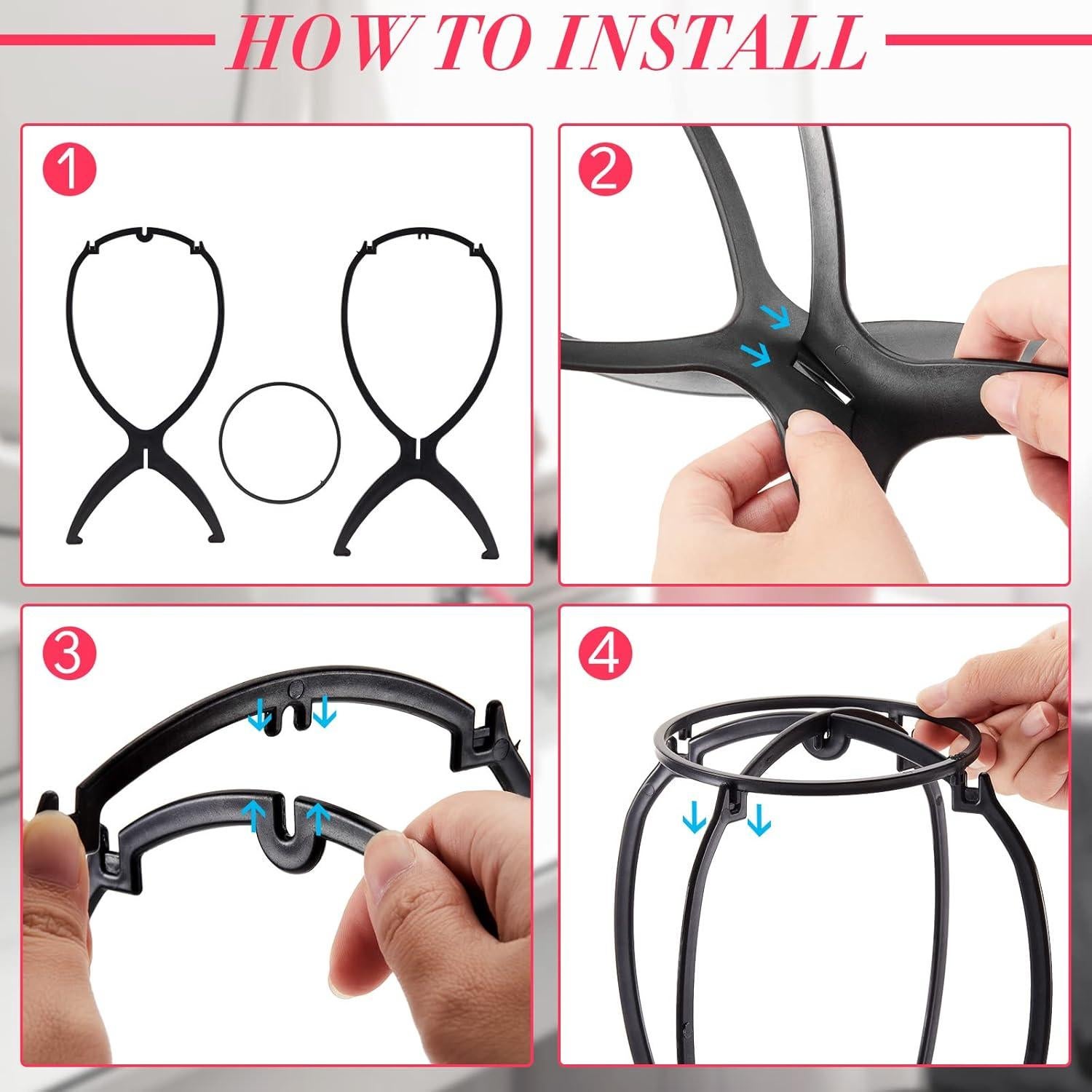 HOW TO INSTALL

1

2

3

4