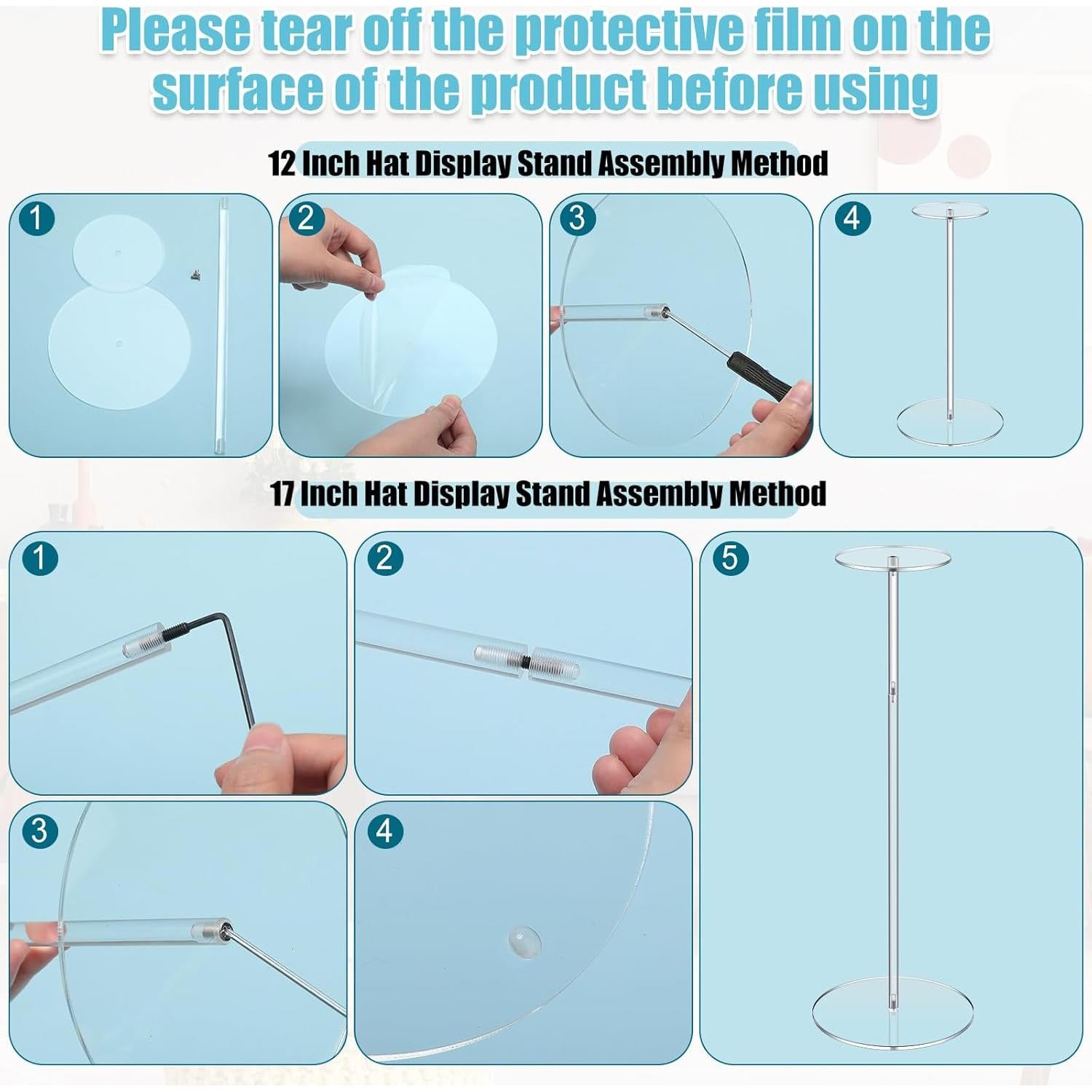 Please tear off the protective film on the surface of the product before using

12 Inch Hat Display Stand Assembly Method

1

2

3

4

17 Inch Hat Display Stand Assembly Method

1

2

5

3

4