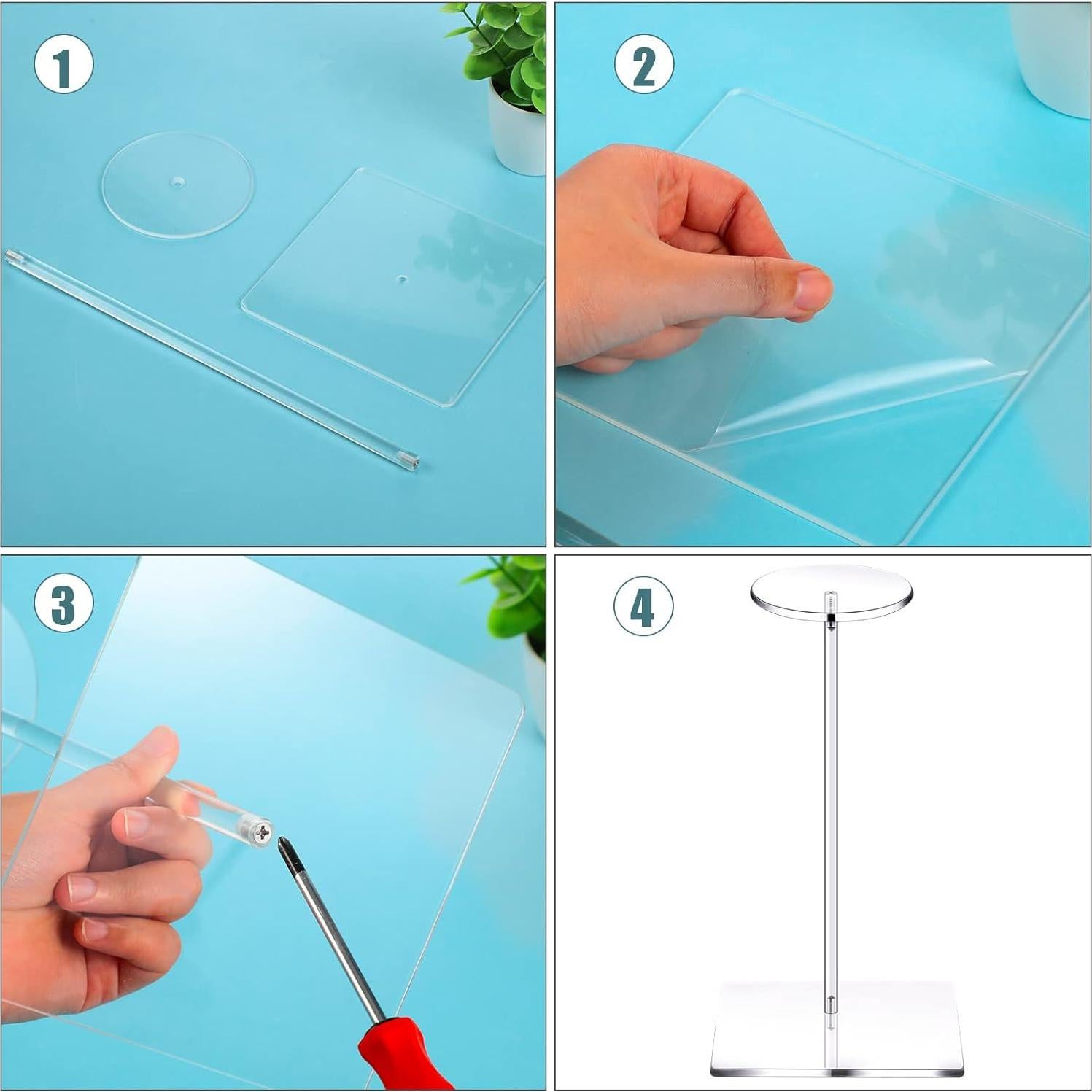 1

2

3

4