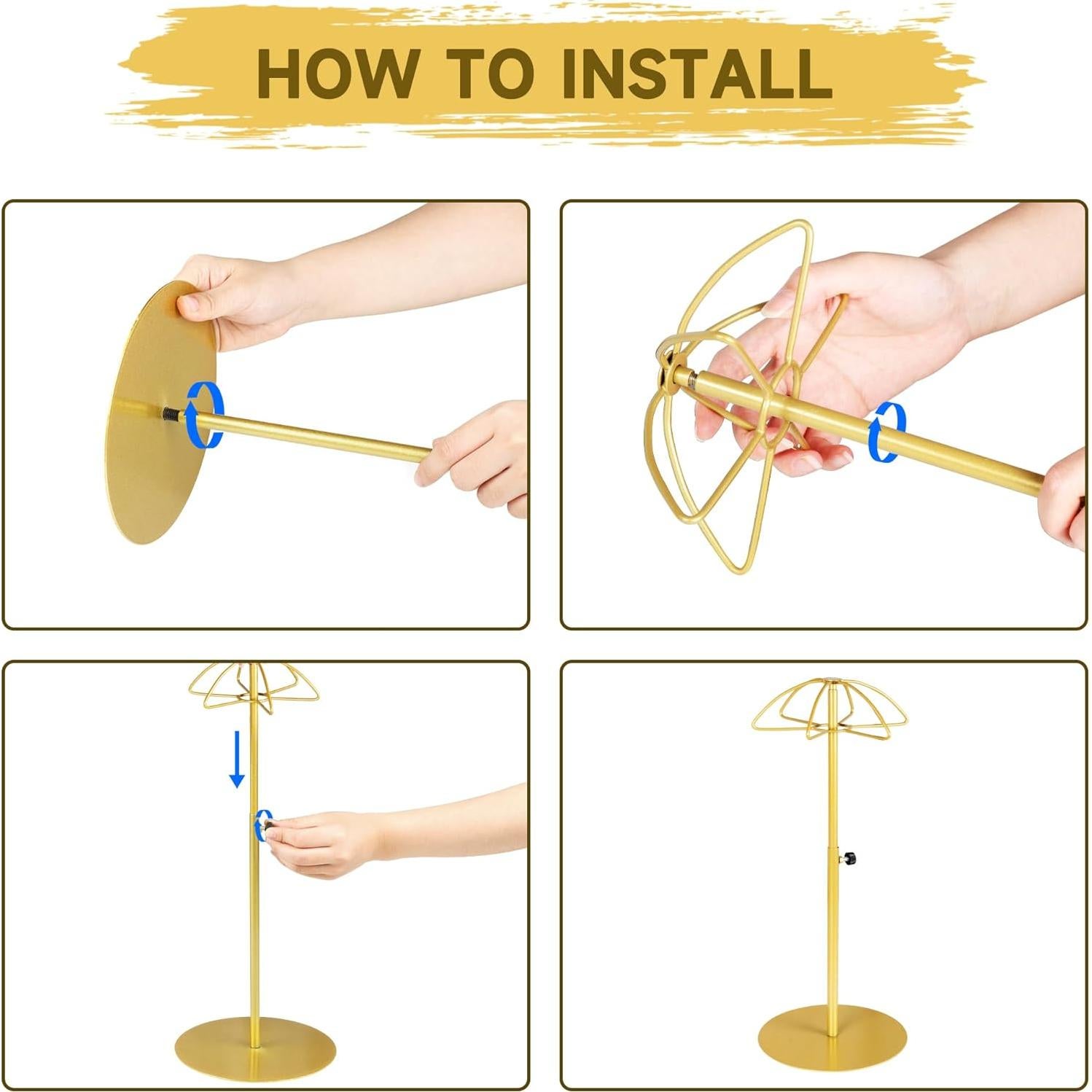 HOW TO INSTALL