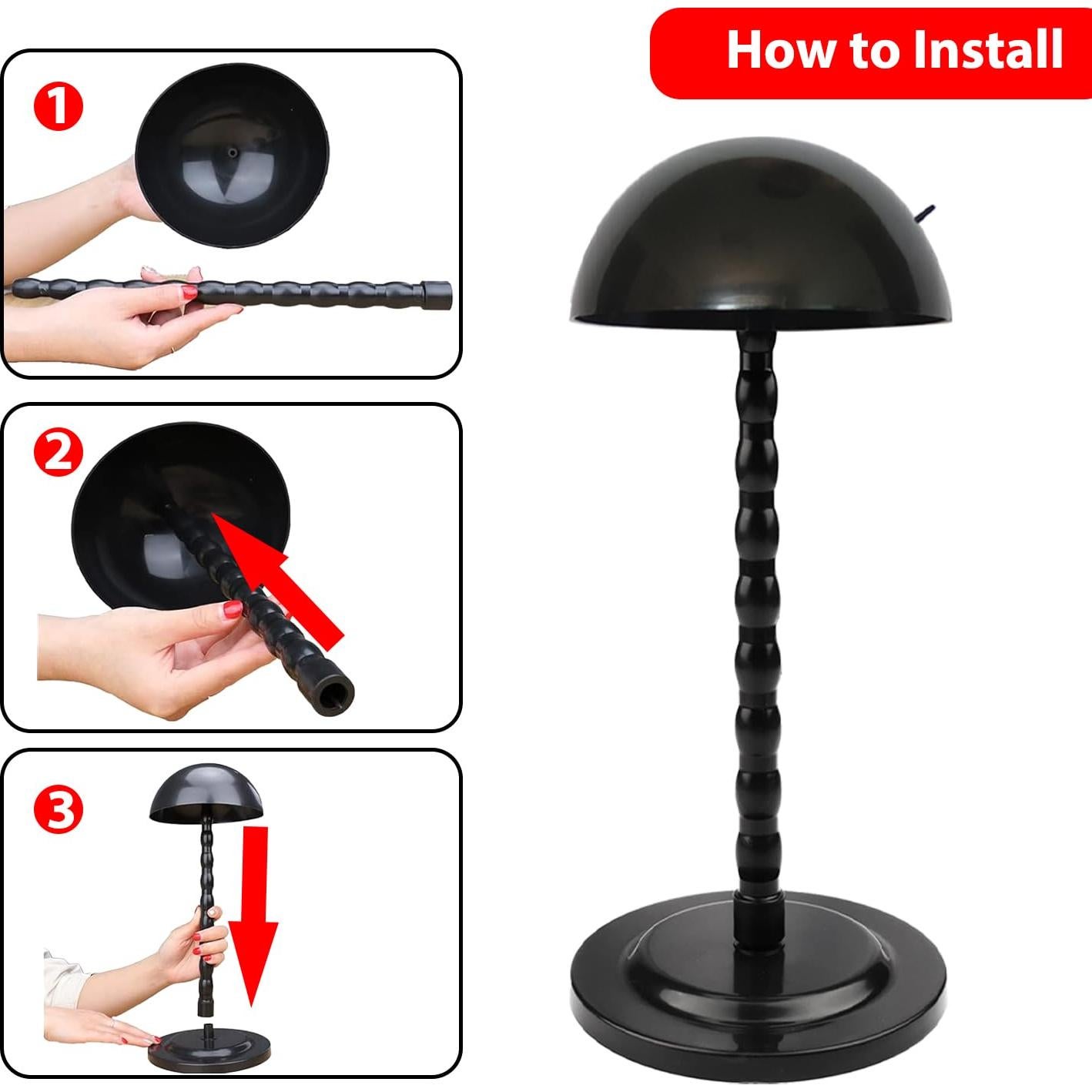 How to Install

1

2

3