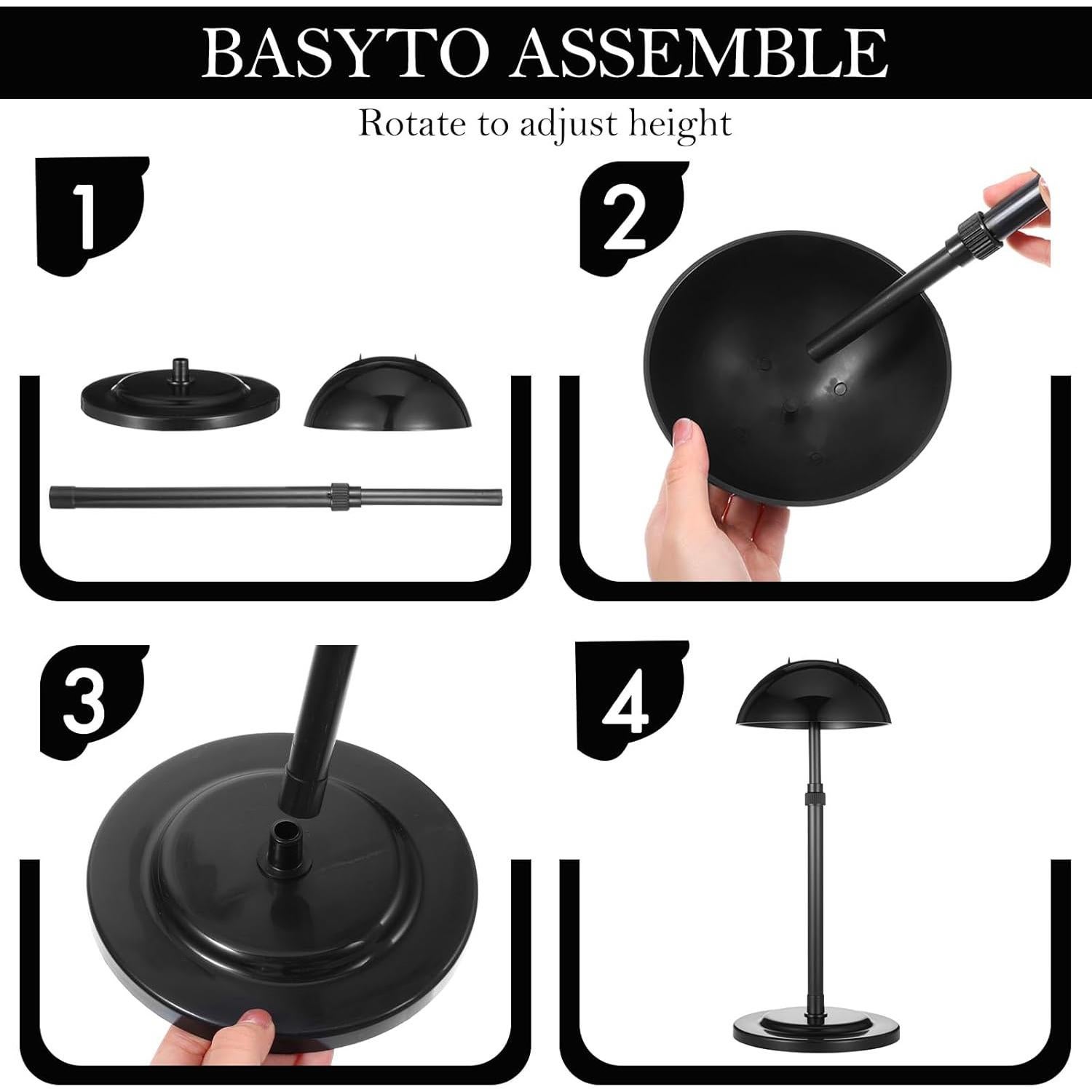 BASYTO ASSEMBLE

Rotate to adjust height

1

2

3

4