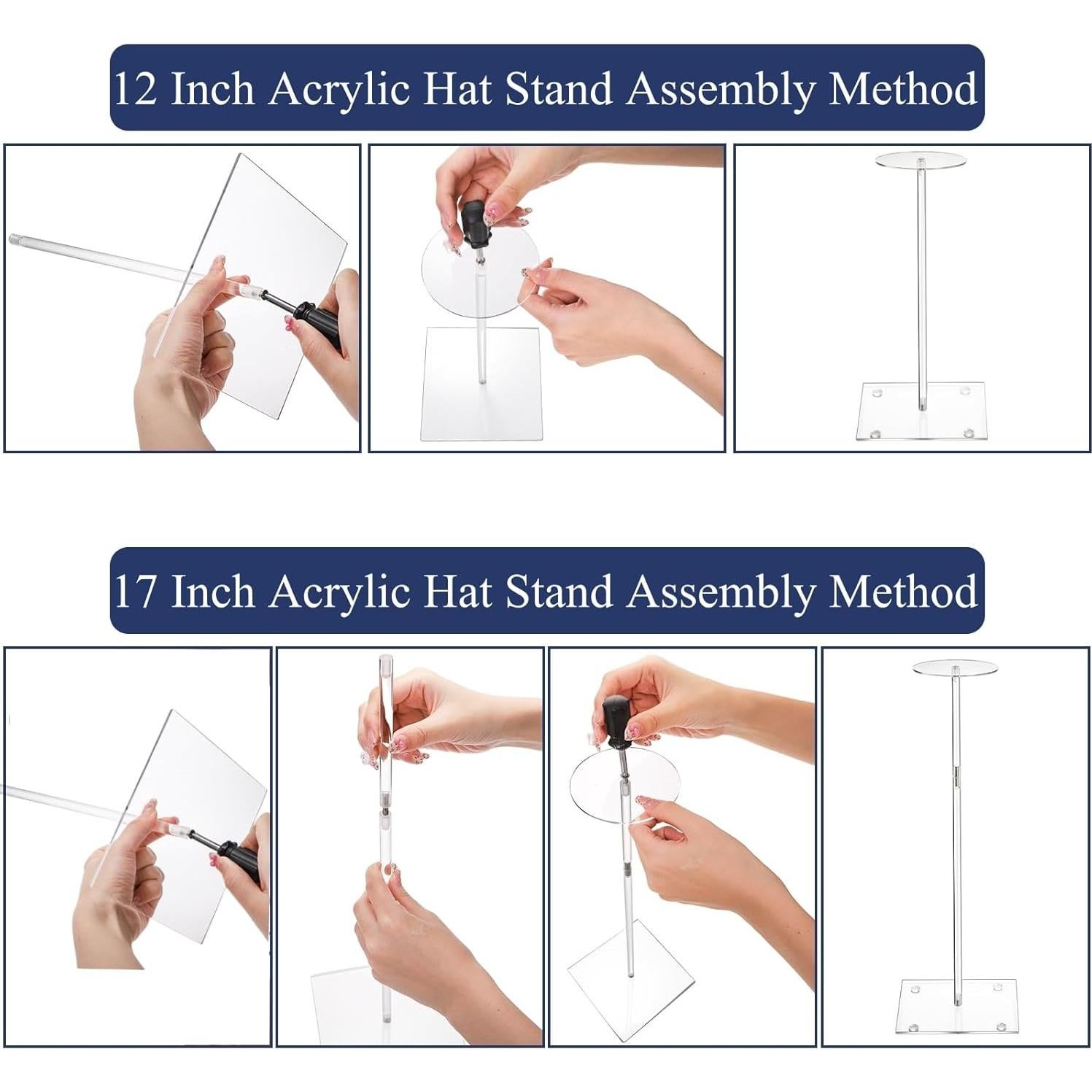 12 Inch Acrylic Hat Stand Assembly Method

17 Inch Acrylic Hat Stand Assembly Method