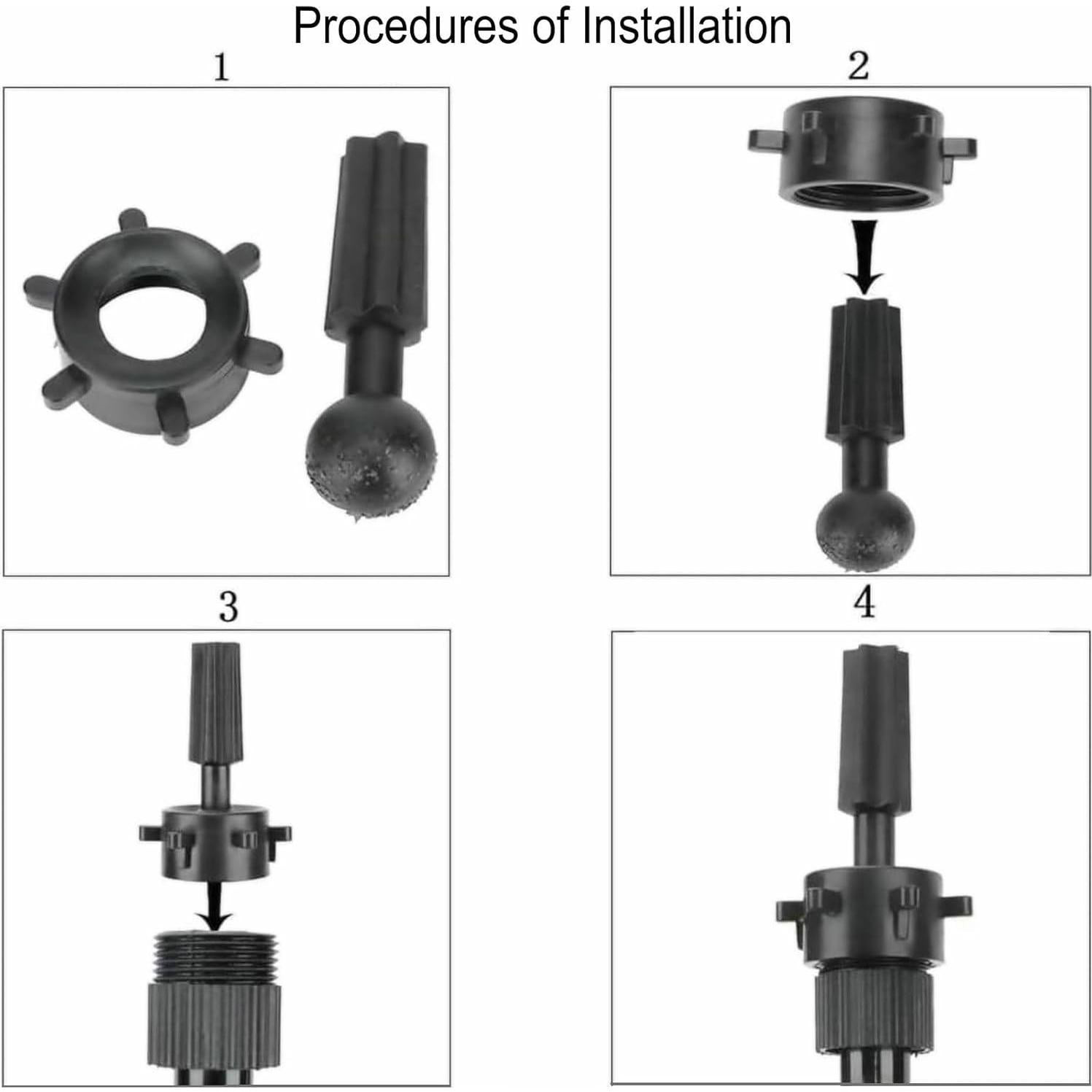 Procedures of Installation

1

2

3

4