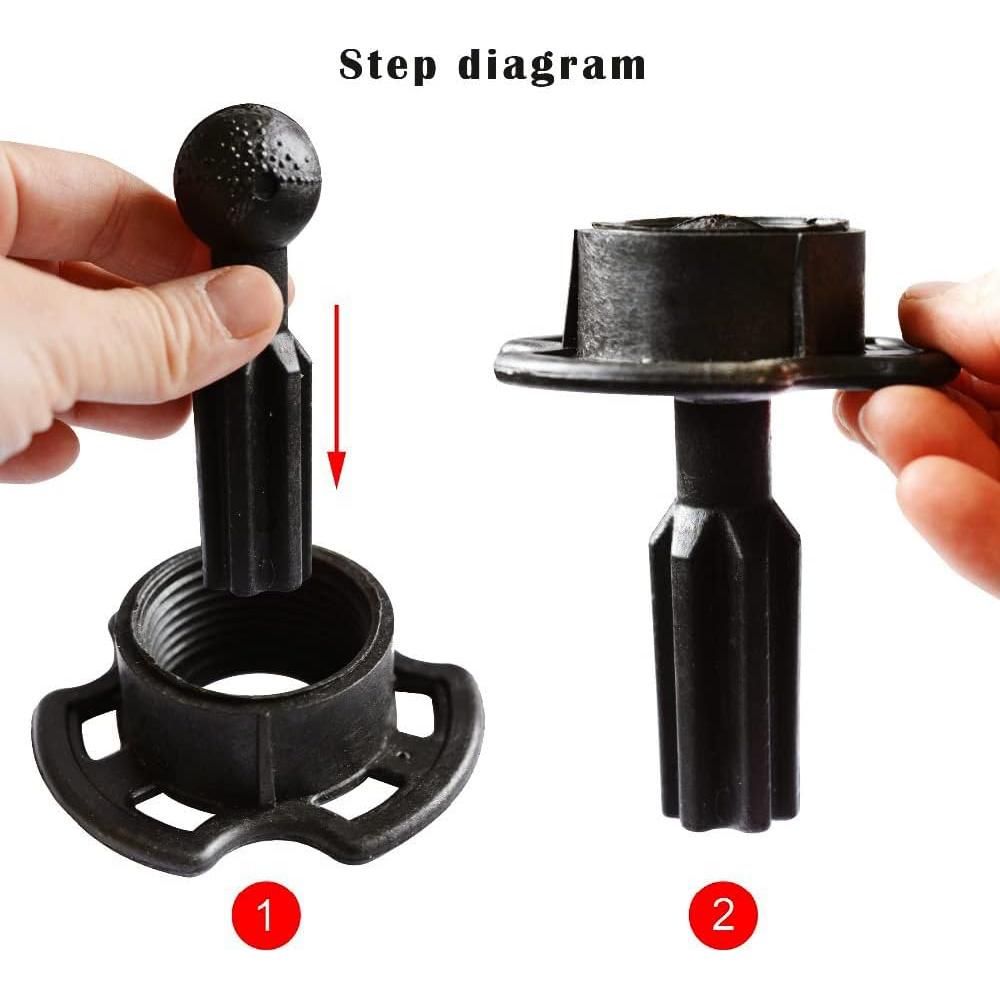 Step diagram

1

2