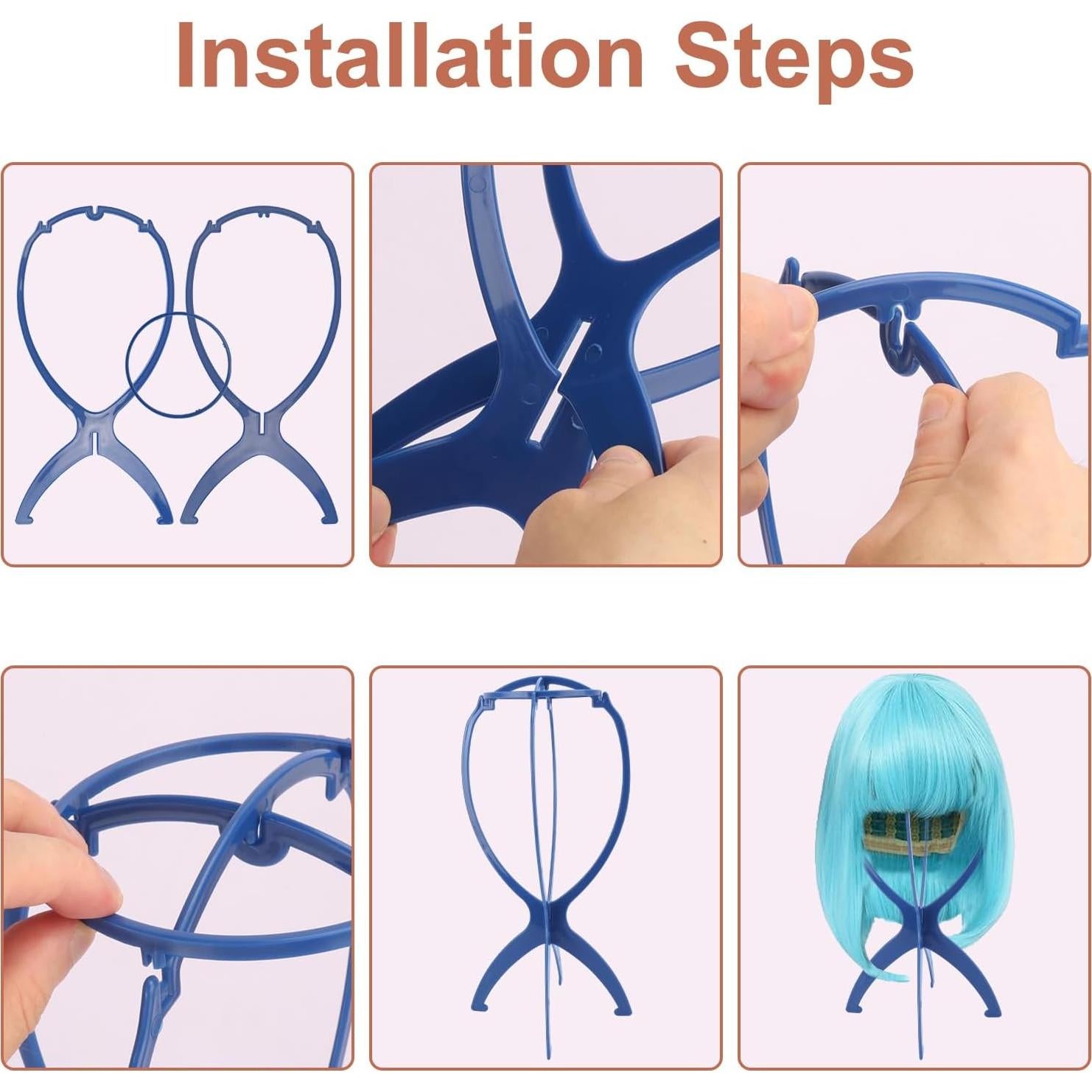 Installation Steps