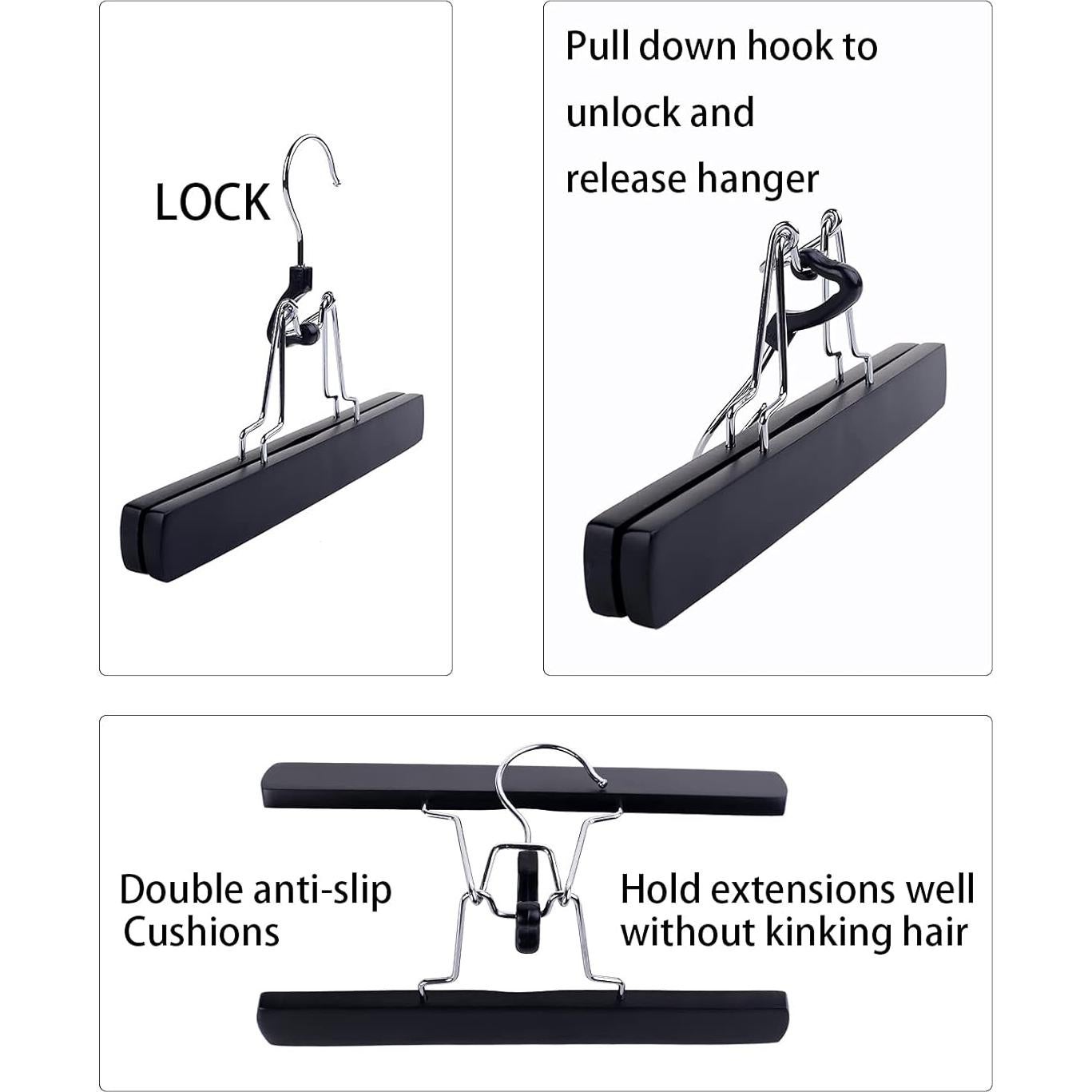 LOCK

Pull down hook to
unlock and
release hanger

Double anti-slip
Cushions

Hold extensions well
without kinking hair