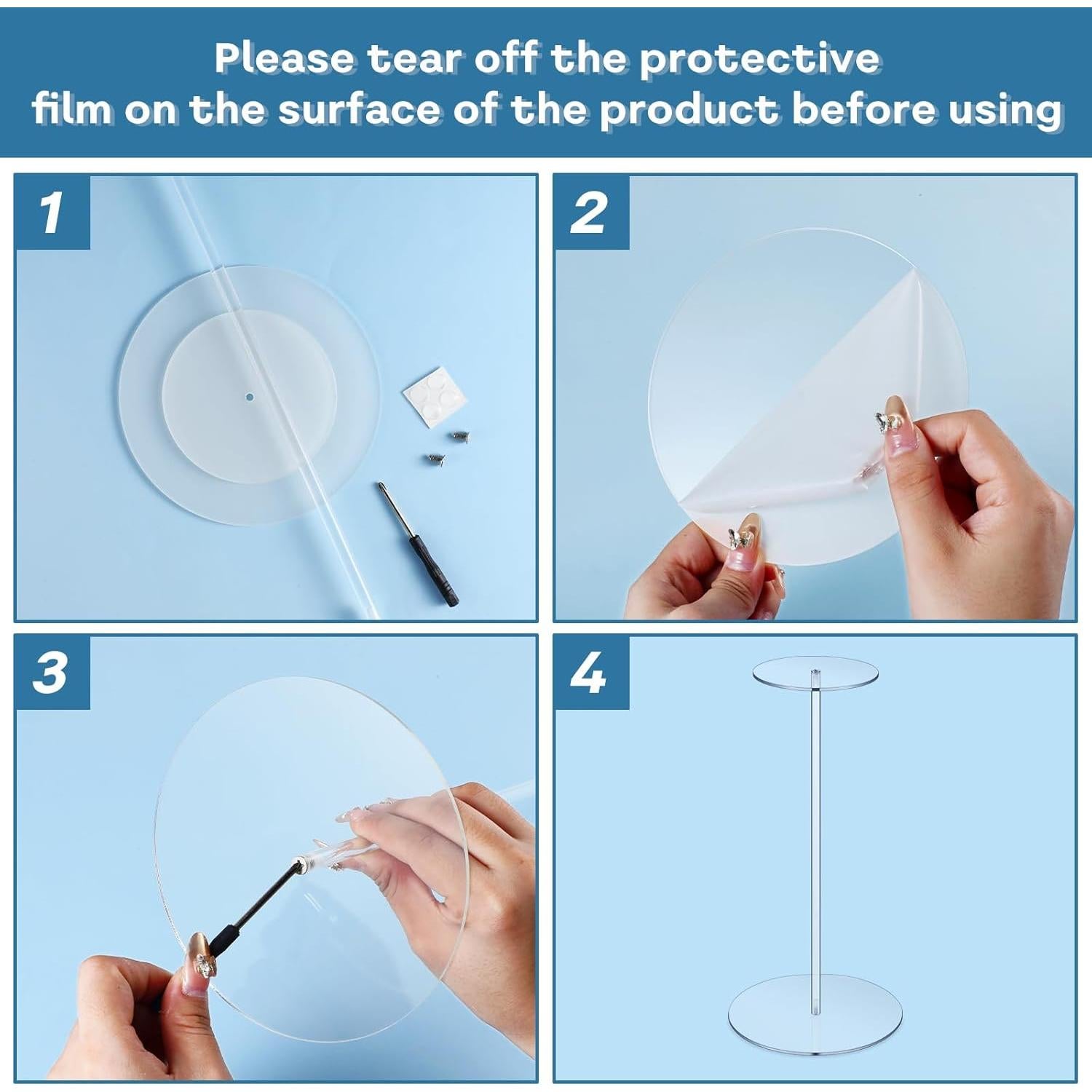 Please tear off the protective film on the surface of the product before using

1

2

3

4