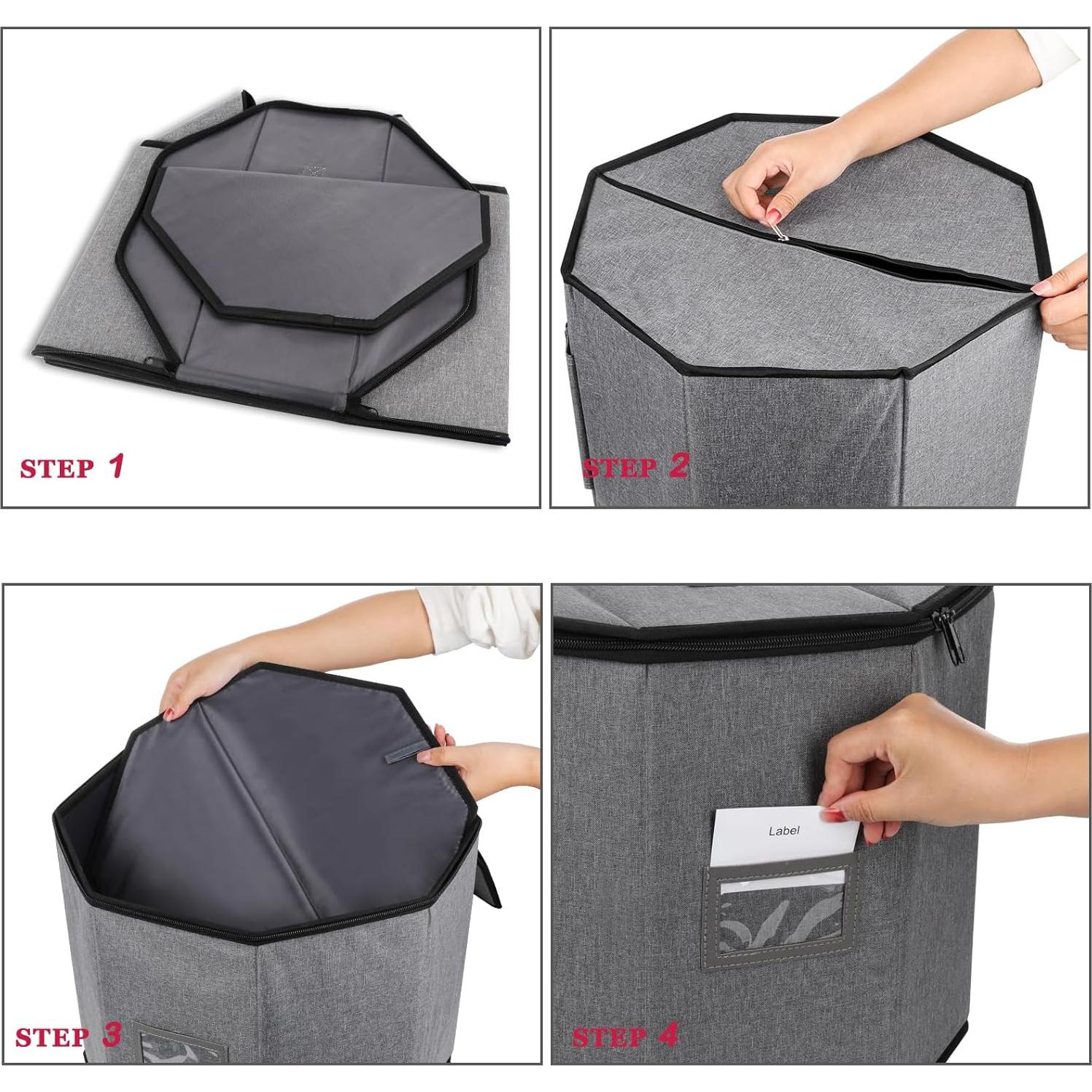 STEP 1

STEP 2

STEP 3

Label

STEP 4