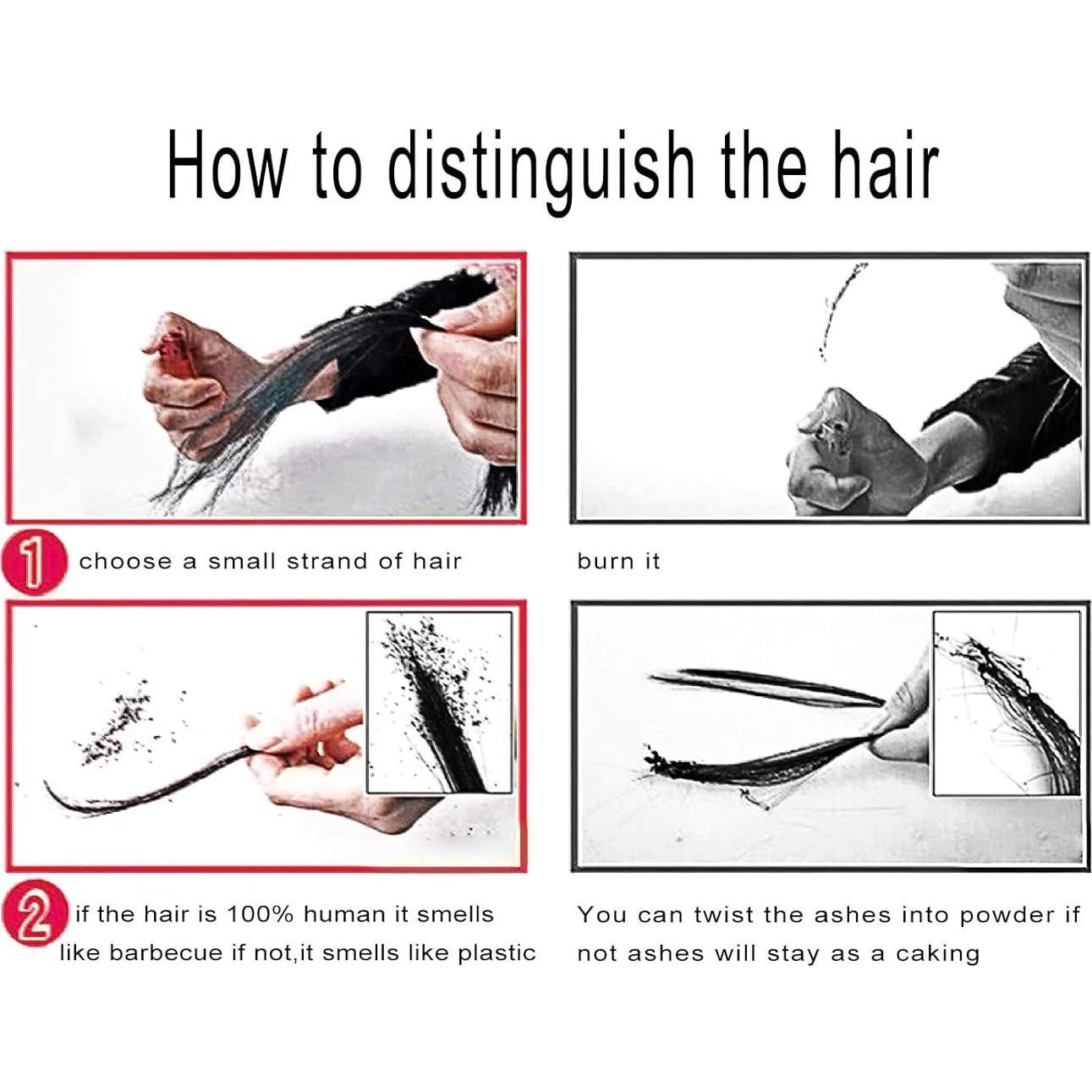 How to distinguish the hair

1 choose a small strand of hair

burn it

2 if the hair is 100% human it smells like barbecue if not,it smells like plastic

You can twist the ashes into powder if not ashes will stay as a caking