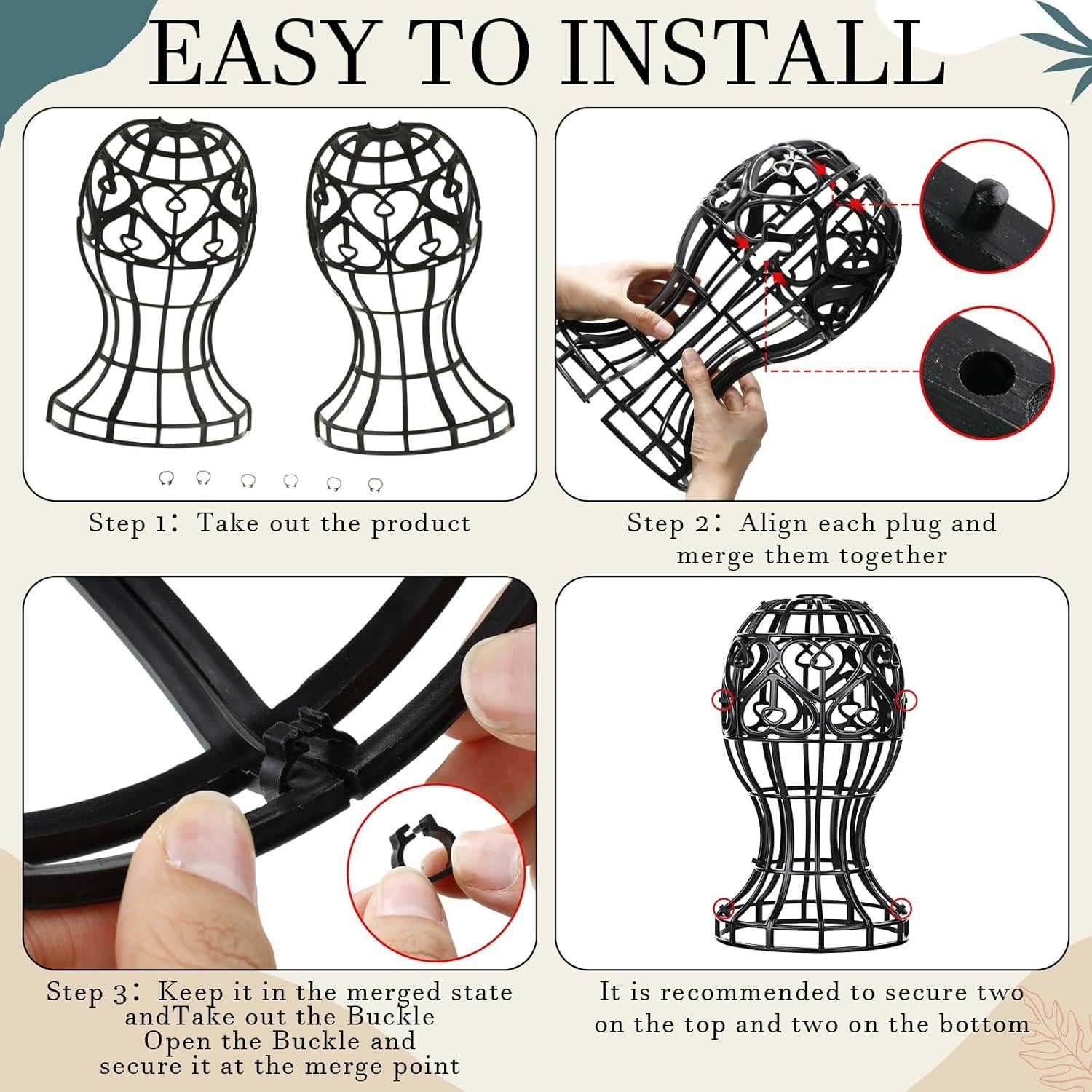 EASY TO INSTALL

Step 1: Take out the product

Step 2: Align each plug and merge them together

Step 3: Keep it in the merged state andTake out the Buckle Open the Buckle and secure it at the merge point

It is recommended to secure two on the top and two on the bottom