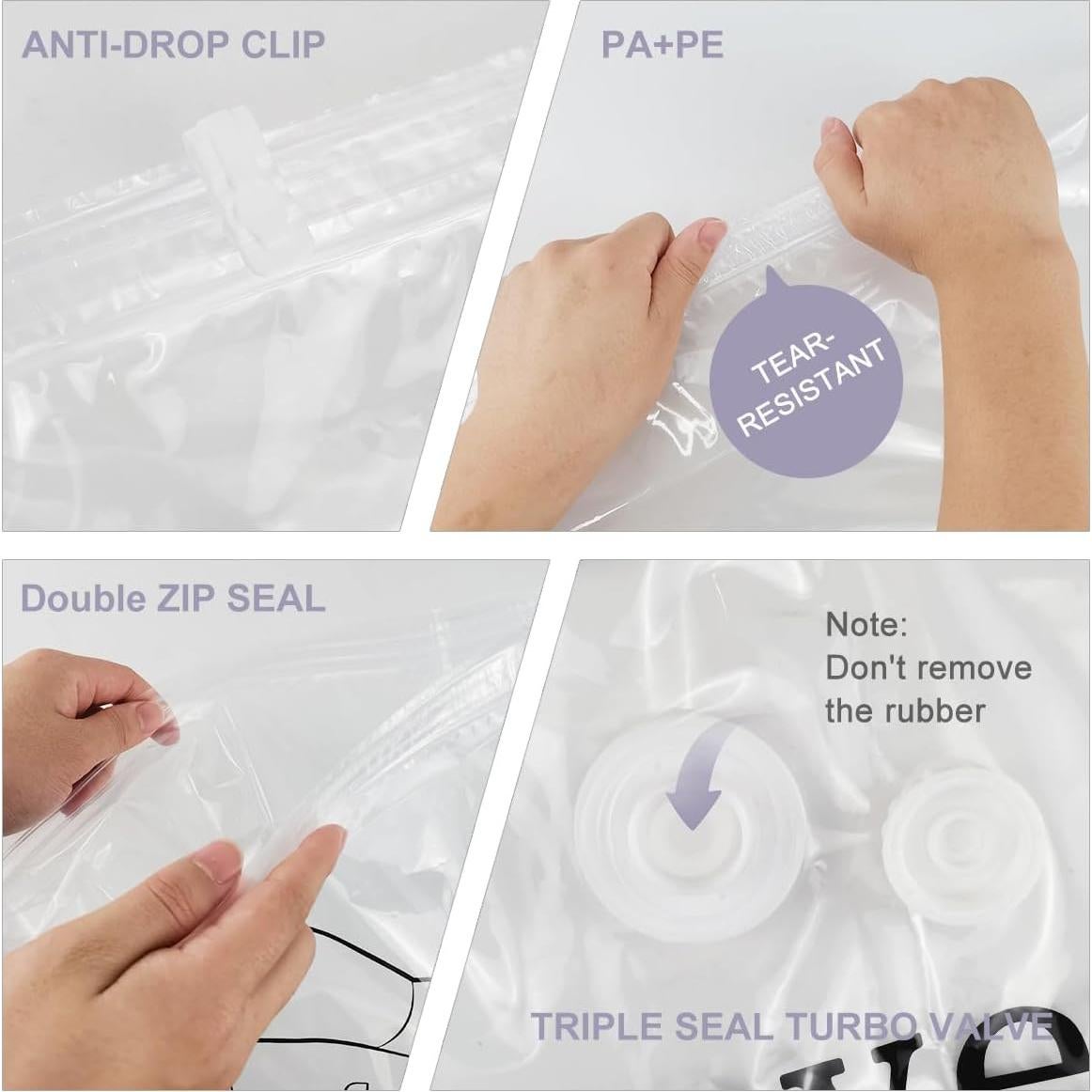 ANTI-DROP CLIP

PA+PE

TEAR-RESISTANT

Double ZIP SEAL

Note:
Don't remove
the rubber

TRIPLE SEAL TURBO VALVE