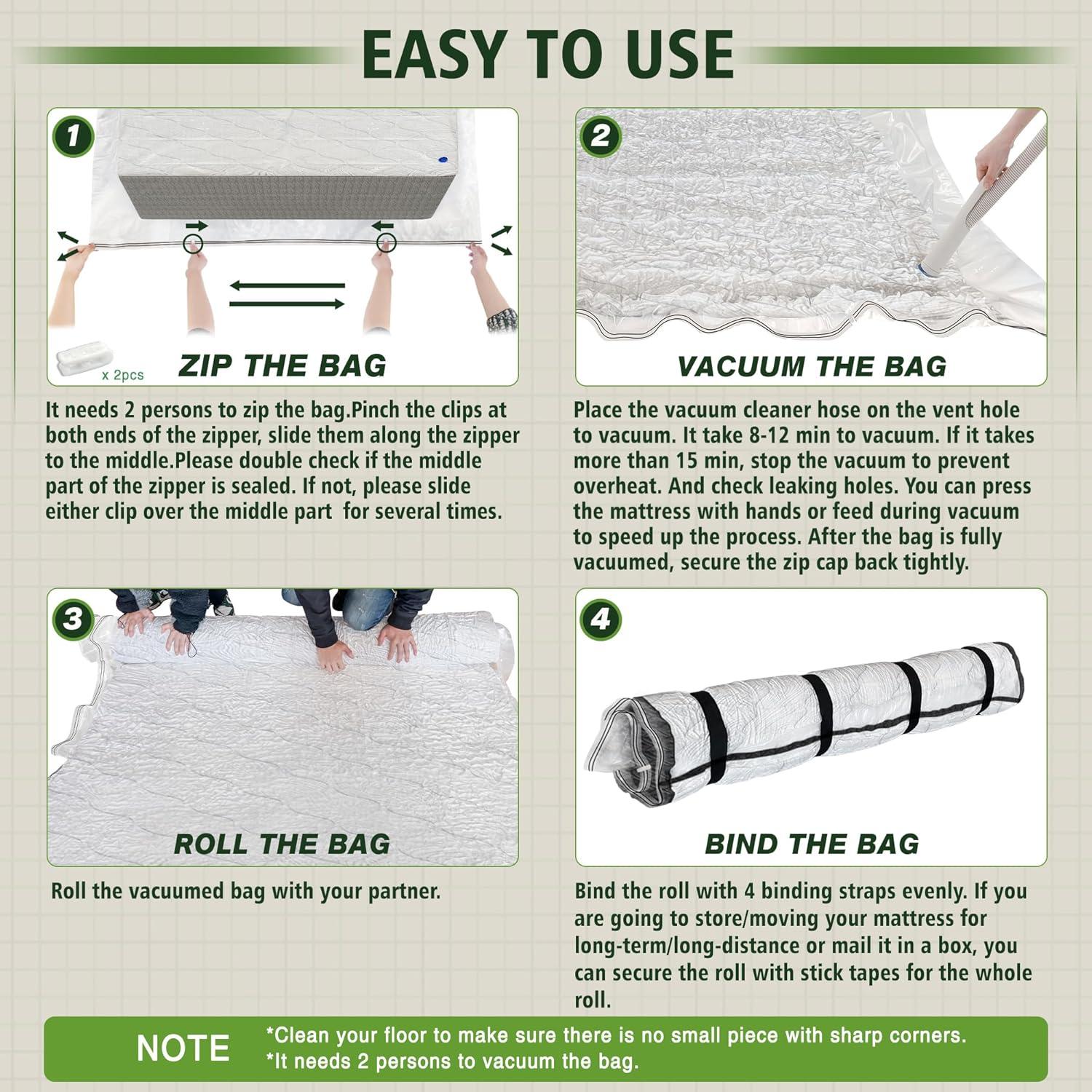 EASY TO USE

1

x 2pcs

ZIP THE BAG

It needs 2 persons to zip the bag.Pinch the clips at both ends of the zipper, slide them along the zipper to the middle.Please double check if the middle part of the zipper is sealed. If not, please slide either clip over the middle part  for several times.

2

VACUUM THE BAG

Place the vacuum cleaner hose on the vent hole to vacuum. It take 8-12 min to vacuum. If it takes more than 15 min, stop the vacuum to prevent overheat. And check leaking holes. You can press the mattress with hands or feed during vacuum to speed up the process. After the bag is fully vacuumed, secure the zip cap back tightly.

3

ROLL THE BAG

Roll the vacuumed bag with your partner.

4

BIND THE BAG

Bind the roll with 4 binding straps evenly. If you are going to store/moving your mattress for long-term/long-distance or mail it in a box, you can secure the roll with stick tapes for the whole roll.

NOTE
*Clean your floor to make sure there is no small piece with sharp corners.
*It needs 2 persons to vacuum the bag.