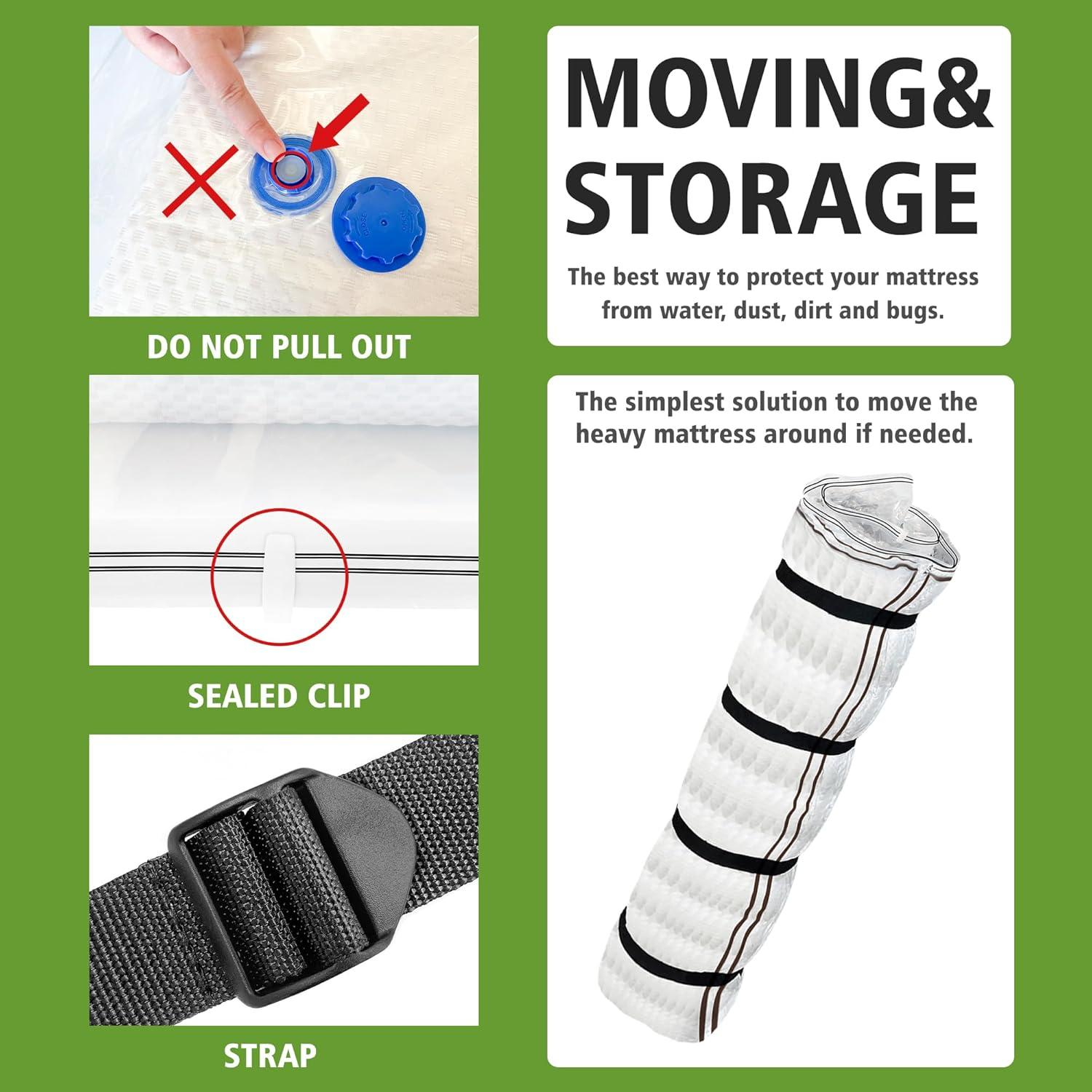 DO NOT PULL OUT

SEALED CLIP

STRAP

MOVING& STORAGE

The best way to protect your mattress from water, dust, dirt and bugs.

The simplest solution to move the heavy mattress around if needed.