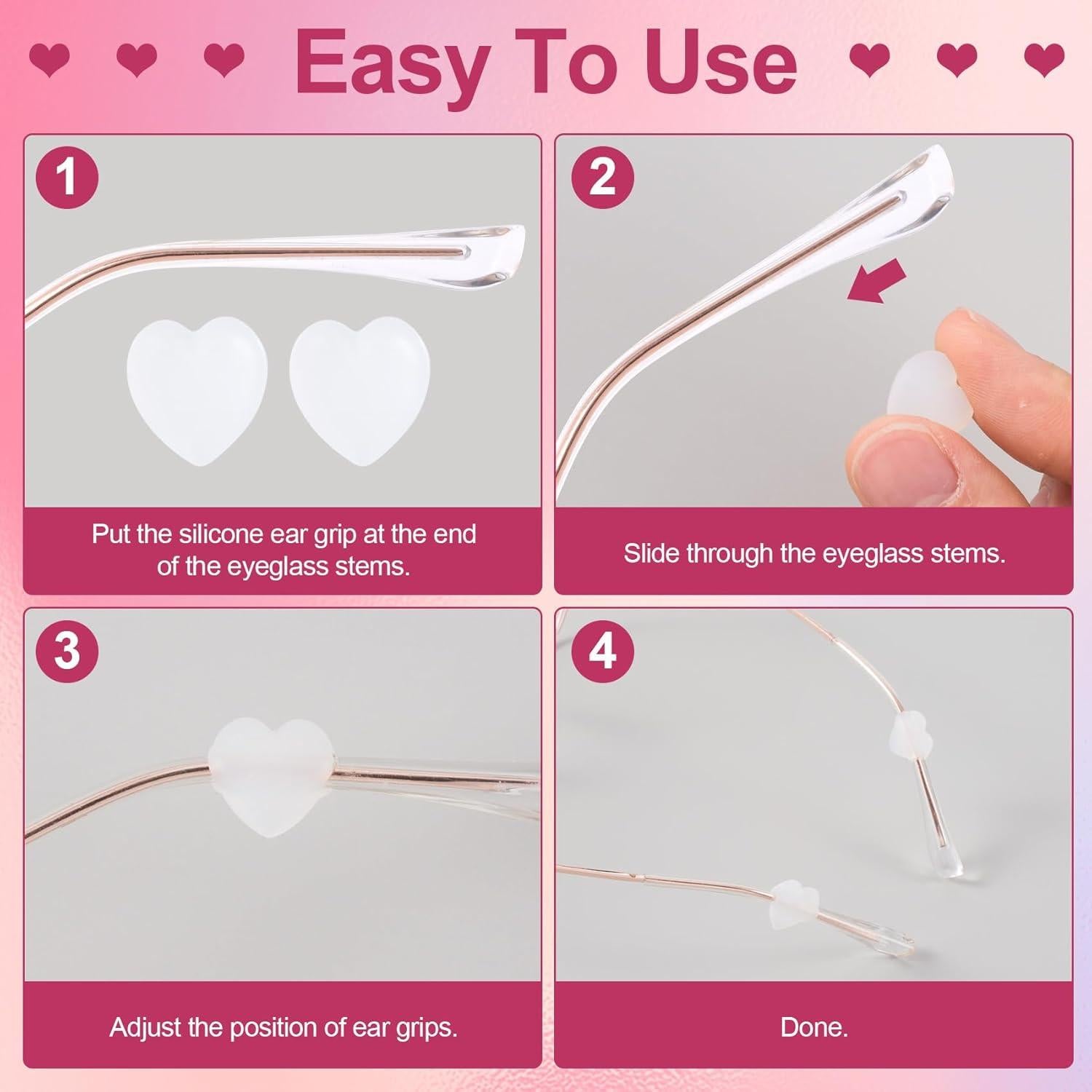 Easy To Use

1

Put the silicone ear grip at the end of the eyeglass stems.

2

Slide through the eyeglass stems.

3

Adjust the position of ear grips.

4

Done.