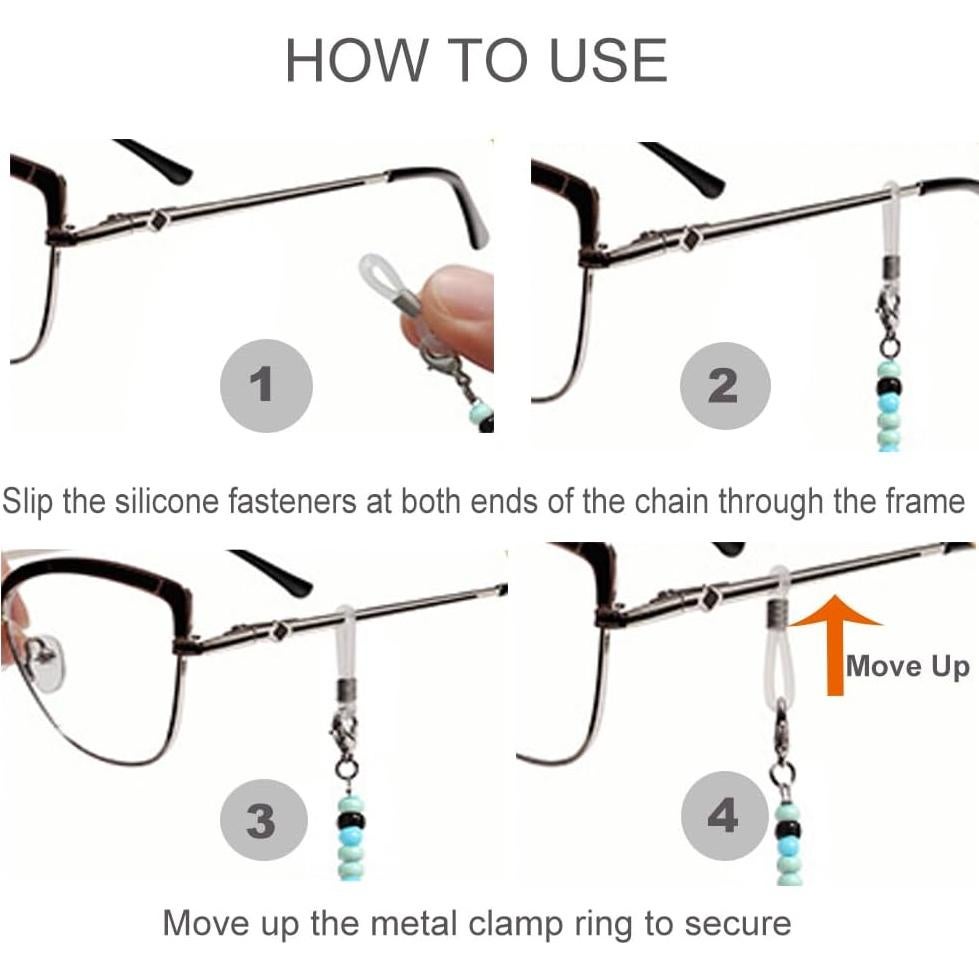 HOW TO USE

1

2

Slip the silicone fasteners at both ends of the chain through the frame

3

Move Up

4

Move up the metal clamp ring to secure