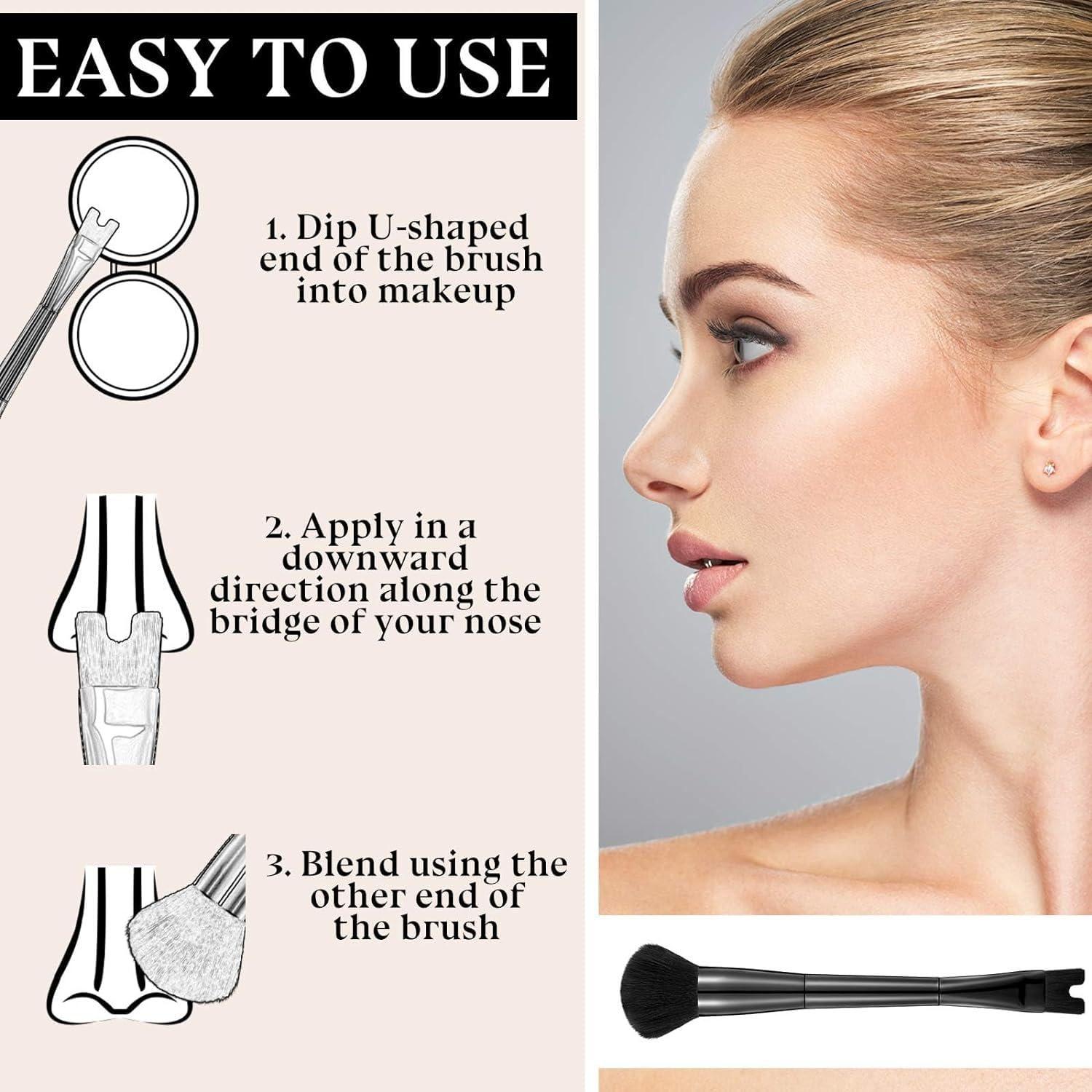 EASY TO USE

1. Dip U-shaped end of the brush into makeup

2. Apply in a downward direction along the bridge of your nose

3. Blend using the other end of the brush