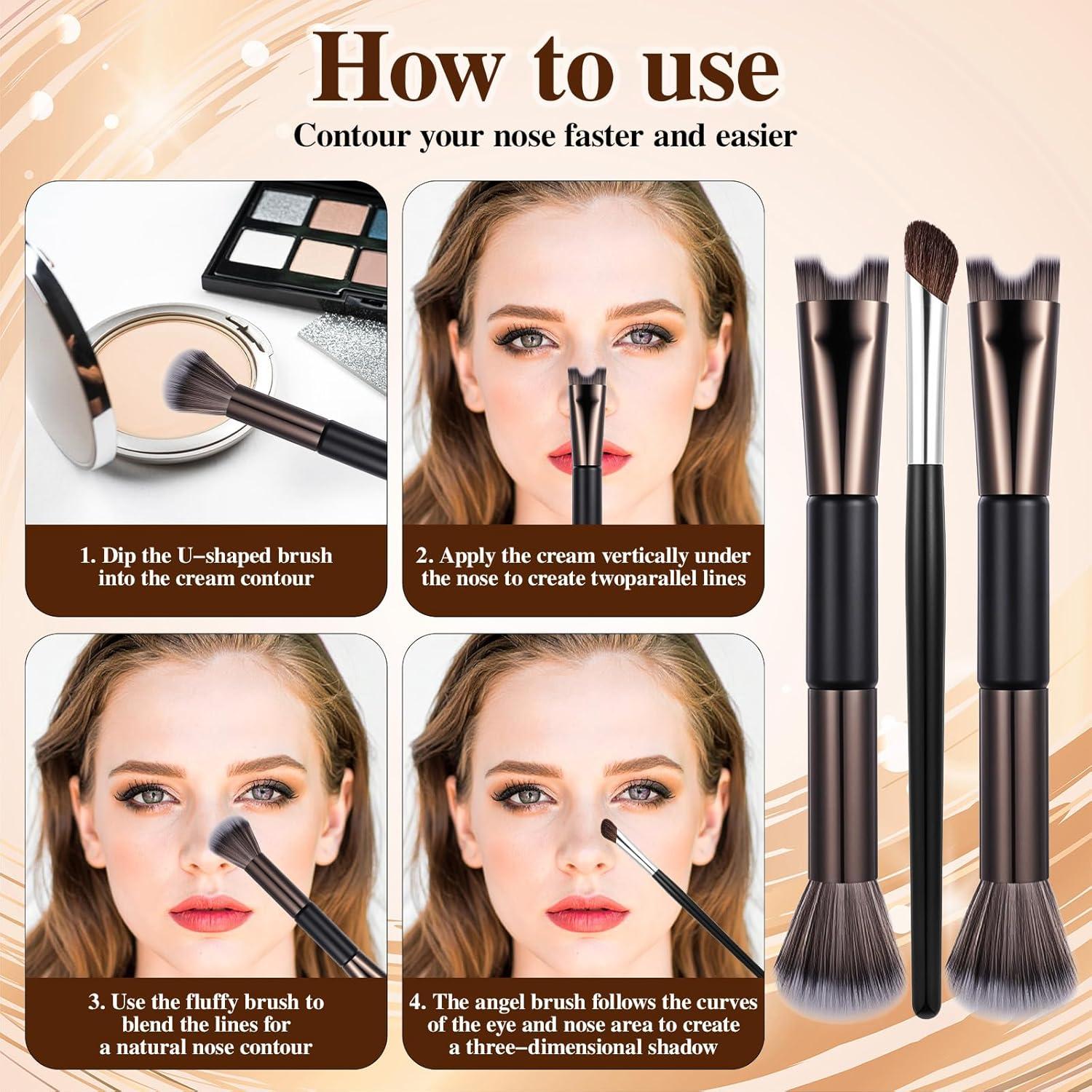 How to use

Contour your nose faster and easier

1. Dip the U–shaped brush into the cream contour

2. Apply the cream vertically under the nose to create twoparallel lines

3. Use the fluffy brush to blend the lines for a natural nose contour

4. The angel brush follows the curves of the eye and nose area to create a three–dimensional shadow