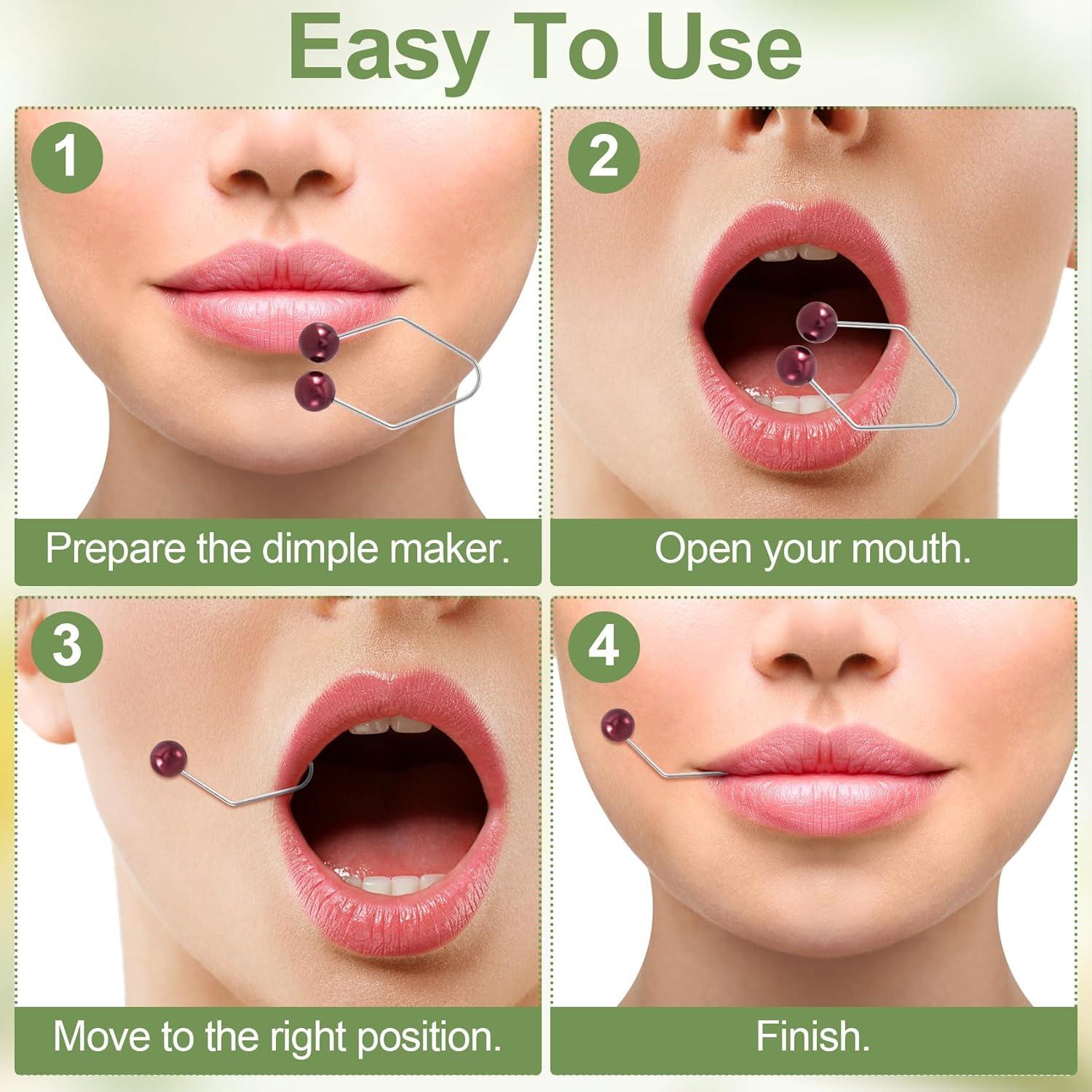 Easy To Use

1

Prepare the dimple maker.

2

Open your mouth.

3

Move to the right position.

4

Finish.