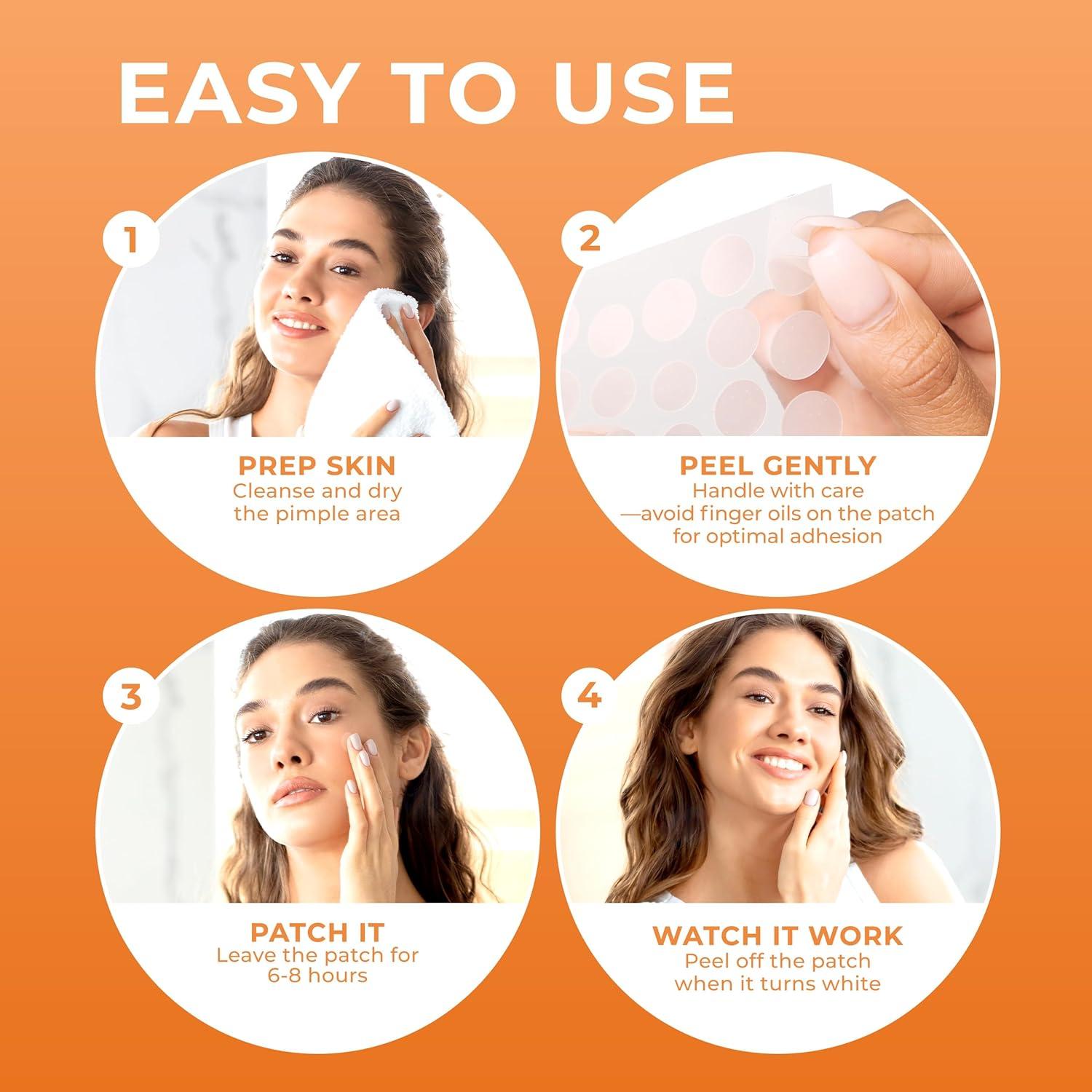 EASY TO USE

1

PREP SKIN
Cleanse and dry the pimple area

2

PEEL GENTLY
Handle with care —avoid finger oils on the patch for optimal adhesion

3

PATCH IT
Leave the patch for 6-8 hours

4

WATCH IT WORK
Peel off the patch when it turns white