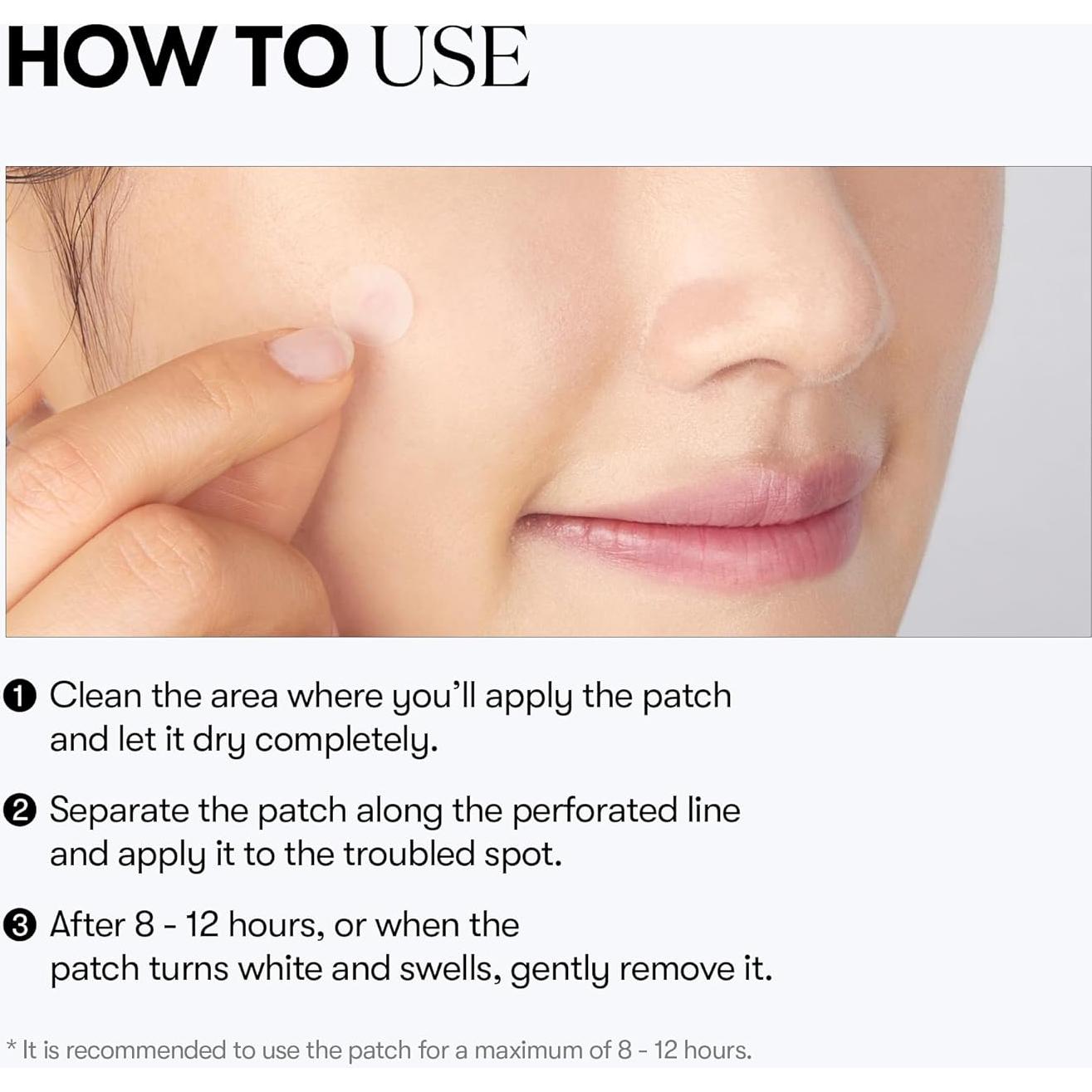 HOW TO USE

❶ Clean the area where you'll apply the patch and let it dry completely.

❷ Separate the patch along the perforated line and apply it to the troubled spot.

❸ After 8 - 12 hours, or when the patch turns white and swells, gently remove it.

* It is recommended to use the patch for a maximum of 8 - 12 hours.