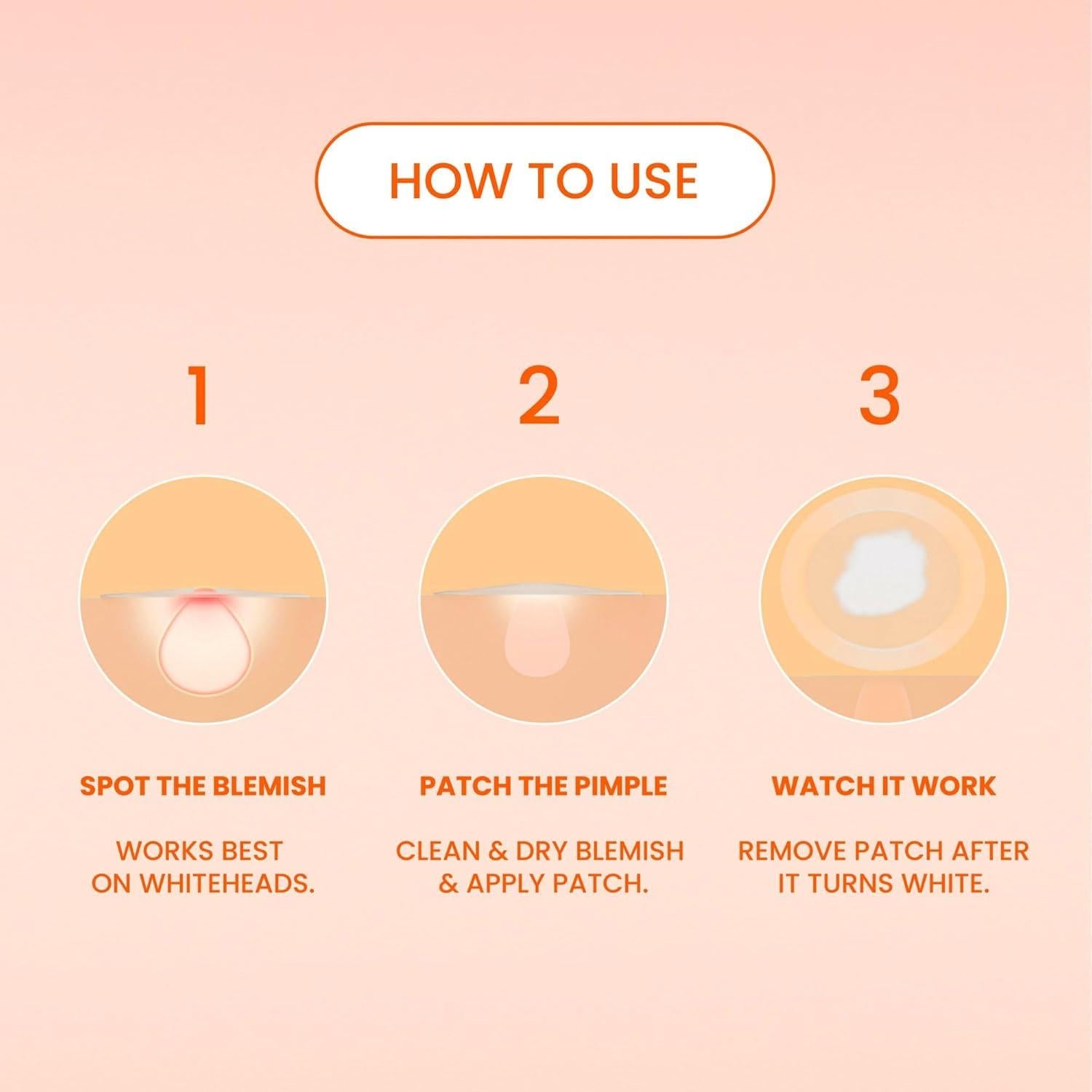 HOW TO USE

1

SPOT THE BLEMISH

WORKS BEST ON WHITEHEADS.

2

PATCH THE PIMPLE

CLEAN & DRY BLEMISH & APPLY PATCH.

3

WATCH IT WORK

REMOVE PATCH AFTER IT TURNS WHITE.