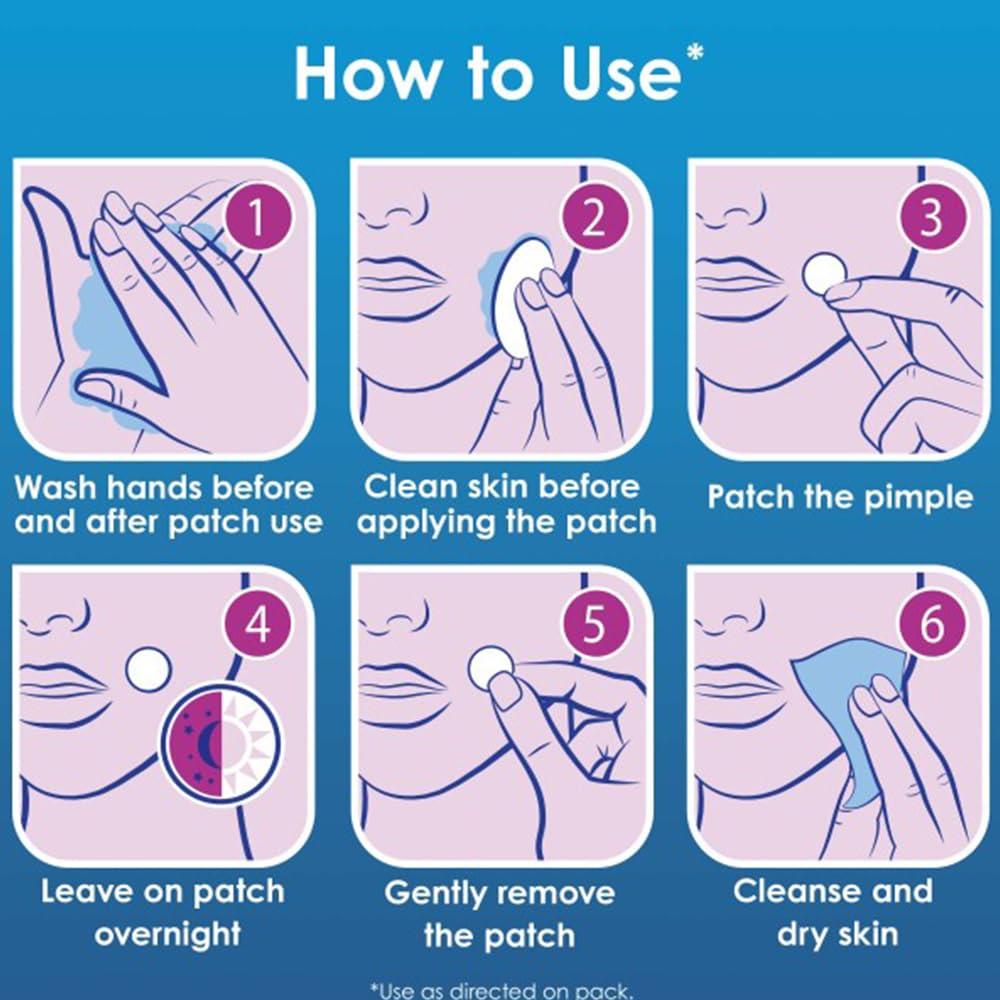 How to Use*

1
Wash hands before and after patch use

2
Clean skin before applying the patch

3
Patch the pimple

4
Leave on patch overnight

5
Gently remove the patch

6
Cleanse and dry skin

*Use as directed on pack.