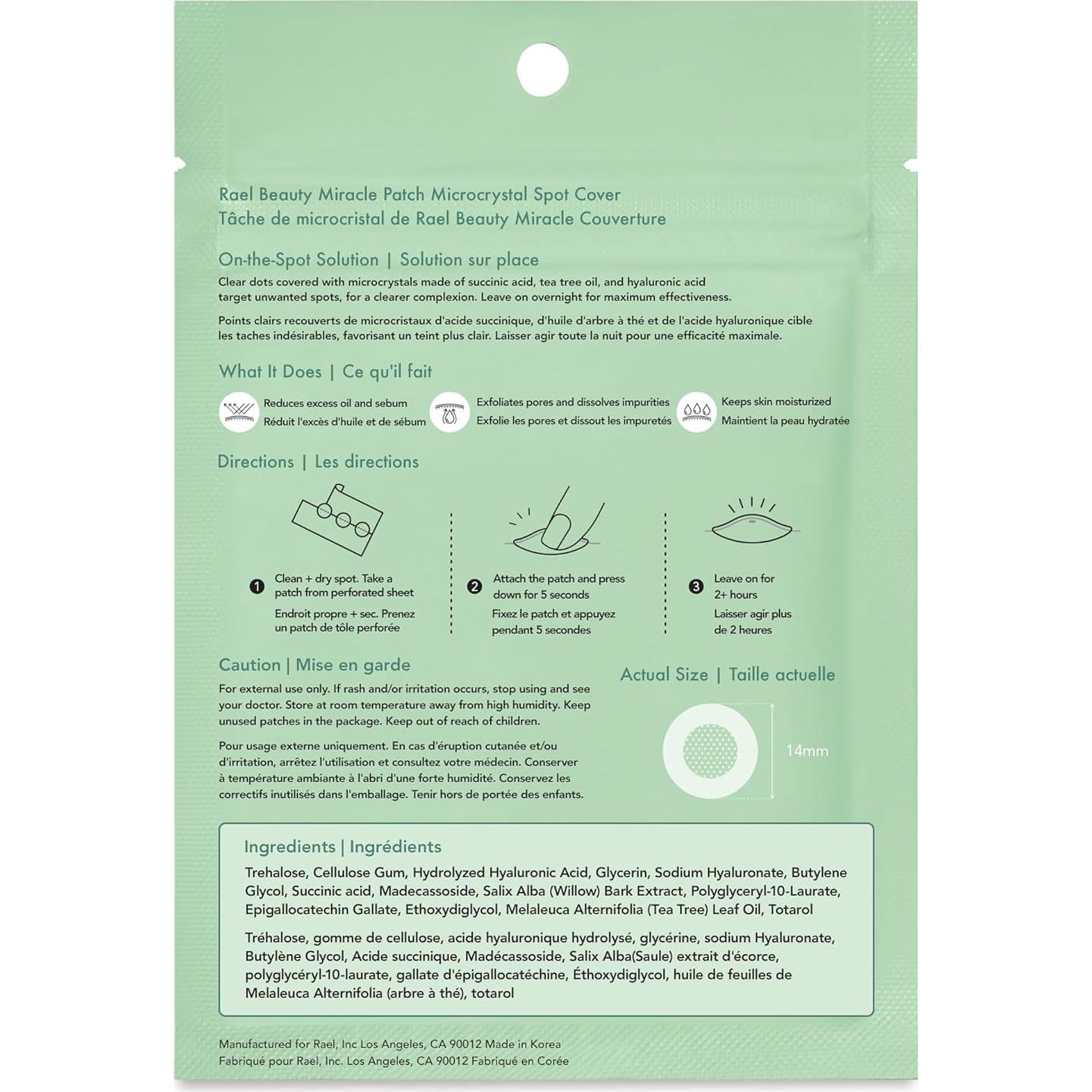 Rael Beauty Miracle Patch Microcrystal Spot Cover
Tâche de microcristal de Rael Beauty Miracle Couverture

On-the-Spot Solution | Solution sur place

Clear dots covered with microcrystals made of succinic acid, tea tree oil, and hyaluronic acid target unwanted spots, for a clearer complexion. Leave on overnight for maximum effectiveness.

Points clairs recouverts de microcristaux d'acide succinique, d'huile d'arbre à thé et de l'acide hyaluronique cible les taches indésirables, favorisant un teint plus clair. Laisser agir toute la nuit pour une efficacité maximale.

What It Does | Ce qu'il fait

Reduces excess oil and sebum
Réduit l'excès d'huile et de sébum

Exfoliates pores and dissolves impurities
Exfolie les pores et dissout les impuretés

Keeps skin moisturized
Maintient la peau hydratée

Directions | Les directions

1 Clean + dry spot. Take a patch from perforated sheet
Endroit propre + sec. Prenez un patch de tôle perforée

2 Attach the patch and press down for 5 seconds
Fixez le patch et appuyez pendant 5 secondes

3 Leave on for 2+ hours
Laisser agir plus de 2 heures

Caution | Mise en garde

For external use only. If rash and/or irritation occurs, stop using and see your doctor. Store at room temperature away from high humidity. Keep unused patches in the package. Keep out of reach of children.

Pour usage externe uniquement. En cas d'éruption cutanée et/ou d'irritation, arrêtez l'utilisation et consultez votre médecin. Conserver à température ambiante à l'abri d'une forte humidité. Conservez les correctifs inutilisés dans l'emballage. Tenir hors de portée des enfants.

Actual Size | Taille actuelle

14mm

Ingredients | Ingrédients

Trehalose, Cellulose Gum, Hydrolyzed Hyaluronic Acid, Glycerin, Sodium Hyaluronate, Butylene Glycol, Succinic acid, Madecassoside, Salix Alba (Willow) Bark Extract, Polyglyceryl-10-Laurate, Epigallocatechin Gallate, Ethoxydiglycol, Melaleuca Alternifolia (Tea Tree) Leaf Oil, Totarol

Tréhalose, gomme de cellulose, acide hyaluronique hydrolysé, glycérine, sodium Hyaluronate, Butylène Glycol, Acide succinique, Madécassoside, Salix Alba(Saule) extrait d'écorce, polyglycéryl-10-laurate, gallate d'épigallocatéchine, Éthoxydiglycol, huile de feuilles de Melaleuca Alternifolia (arbre à thé), totarol

Manufactured for Rael, Inc Los Angeles, CA 90012 Made in Korea
Fabriqué pour Rael, Inc. Los Angeles, CA 90012 Fabriqué en Corée