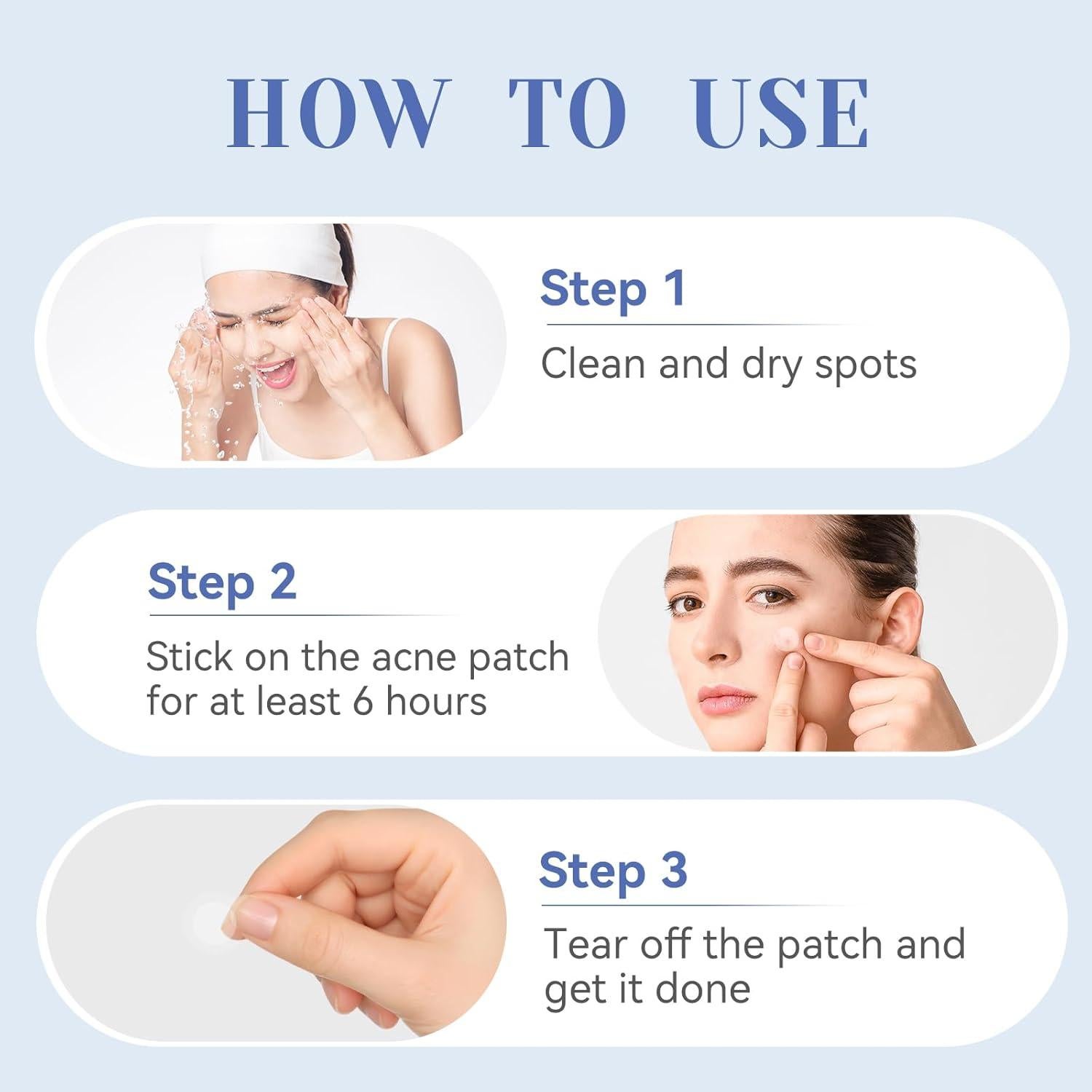 HOW TO USE

Step 1

Clean and dry spots

Step 2

Stick on the acne patch for at least 6 hours

Step 3

Tear off the patch and get it done