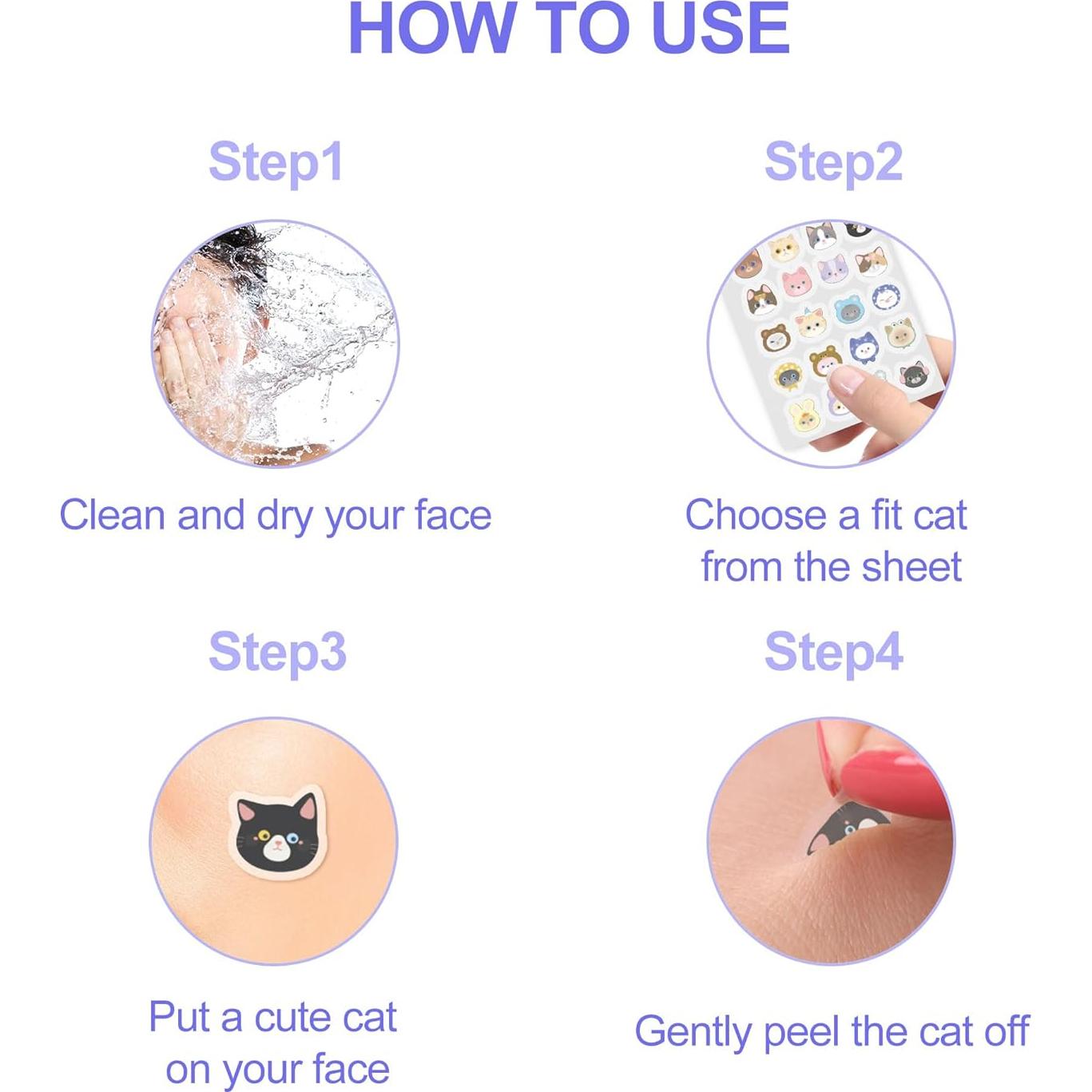 HOW TO USE

Step1

Clean and dry your face

Step2

Choose a fit cat from the sheet

Step3

Put a cute cat on your face

Step4

Gently peel the cat off