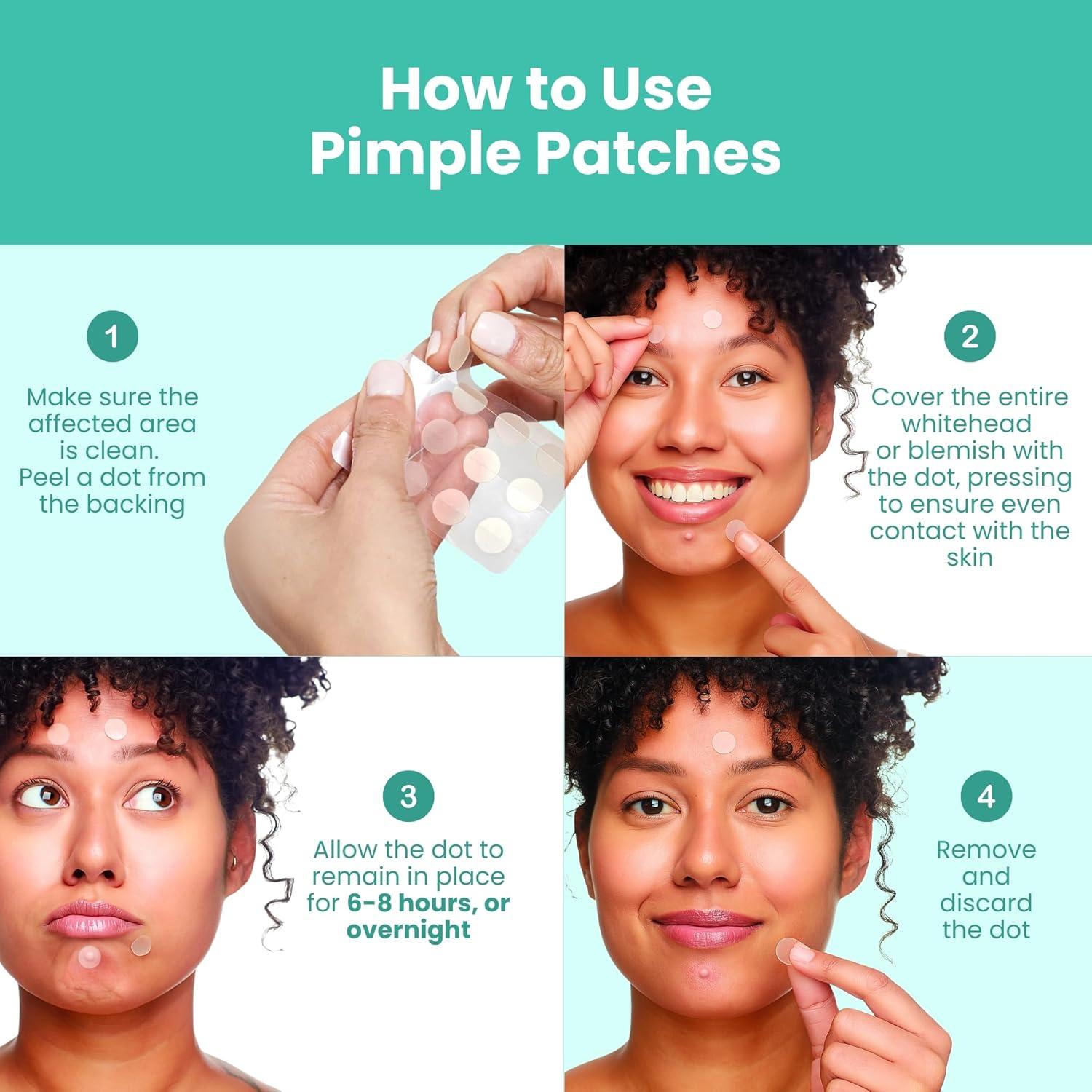 How to Use Pimple Patches

1

Make sure the affected area is clean. Peel a dot from the backing

2

Cover the entire whitehead or blemish with the dot, pressing to ensure even contact with the skin

3

Allow the dot to remain in place for 6-8 hours, or overnight

4

Remove and discard the dot