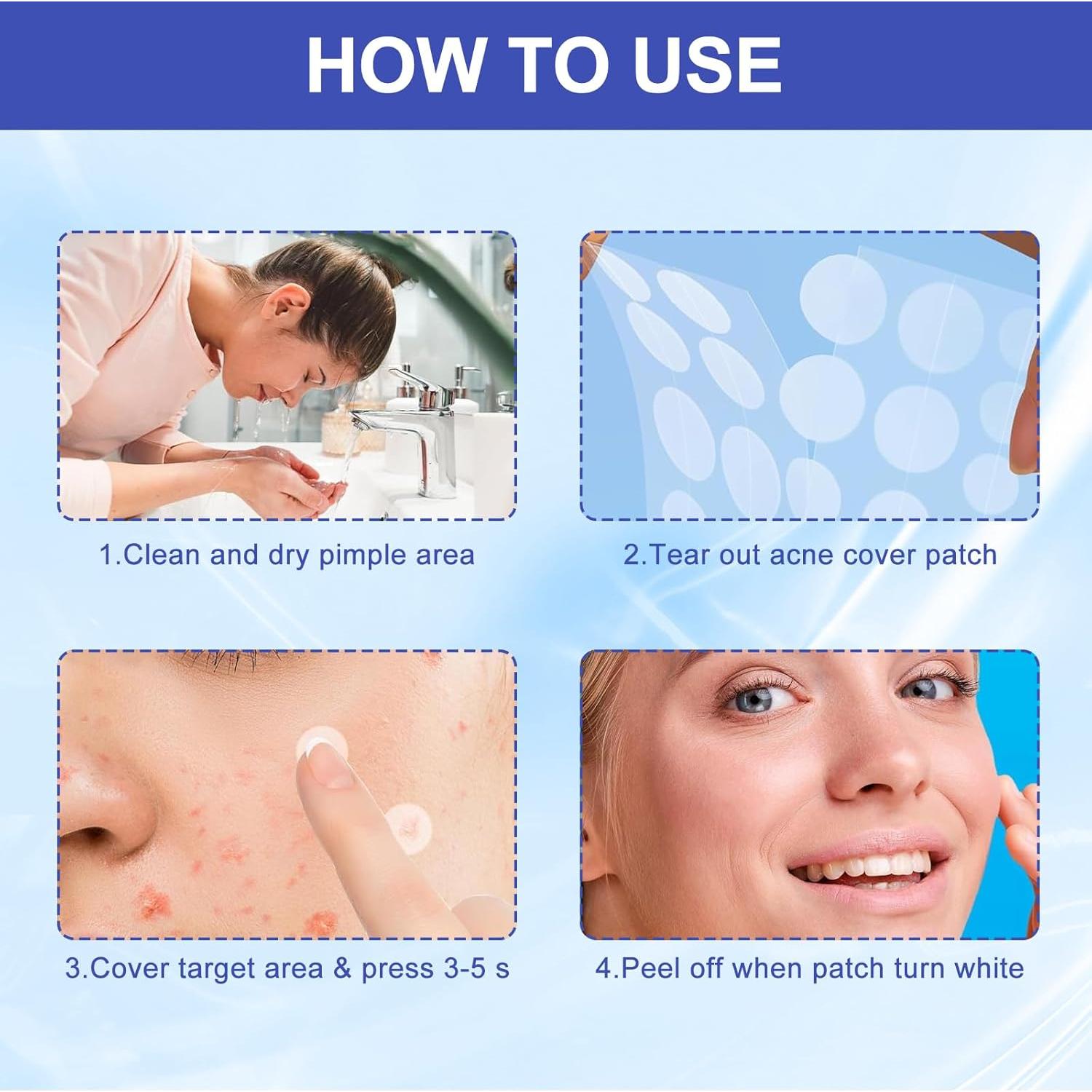 HOW TO USE

1.Clean and dry pimple area

2.Tear out acne cover patch

3.Cover target area & press 3-5 s

4.Peel off when patch turn white