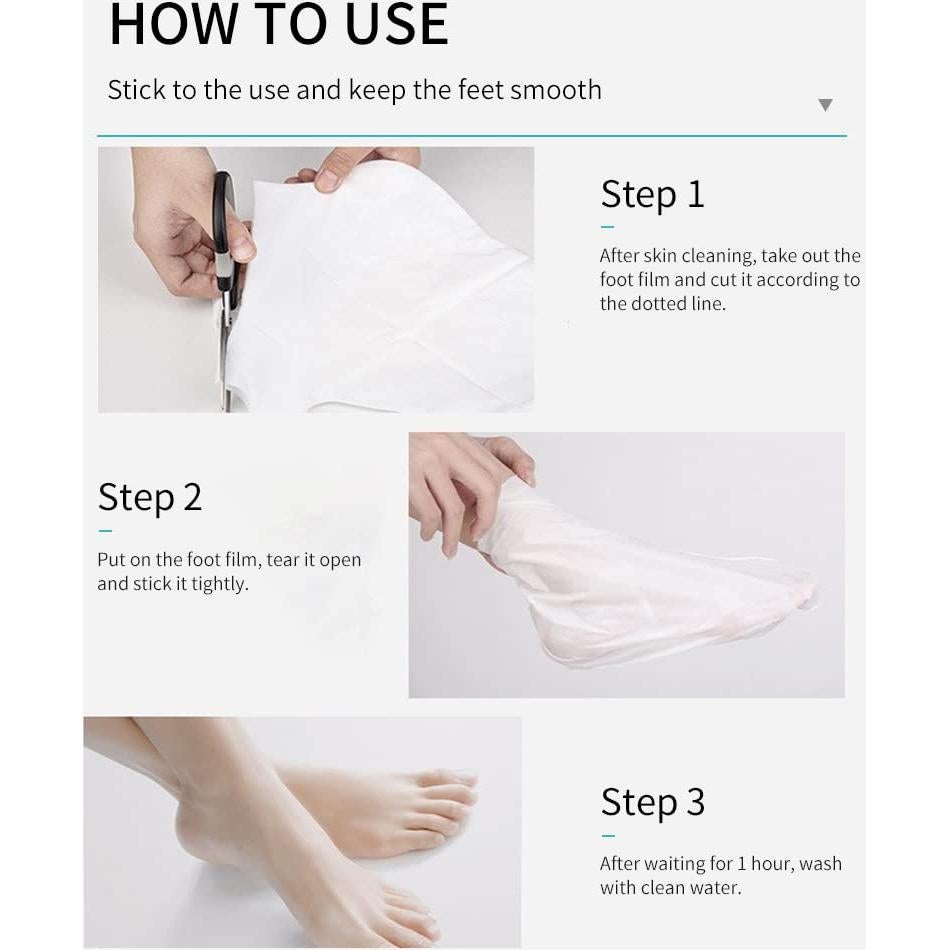 HOW TO USE

Stick to the use and keep the feet smooth

Step 1

After skin cleaning, take out the foot film and cut it according to the dotted line.

Step 2

Put on the foot film, tear it open and stick it tightly.

Step 3

After waiting for 1 hour, wash with clean water.