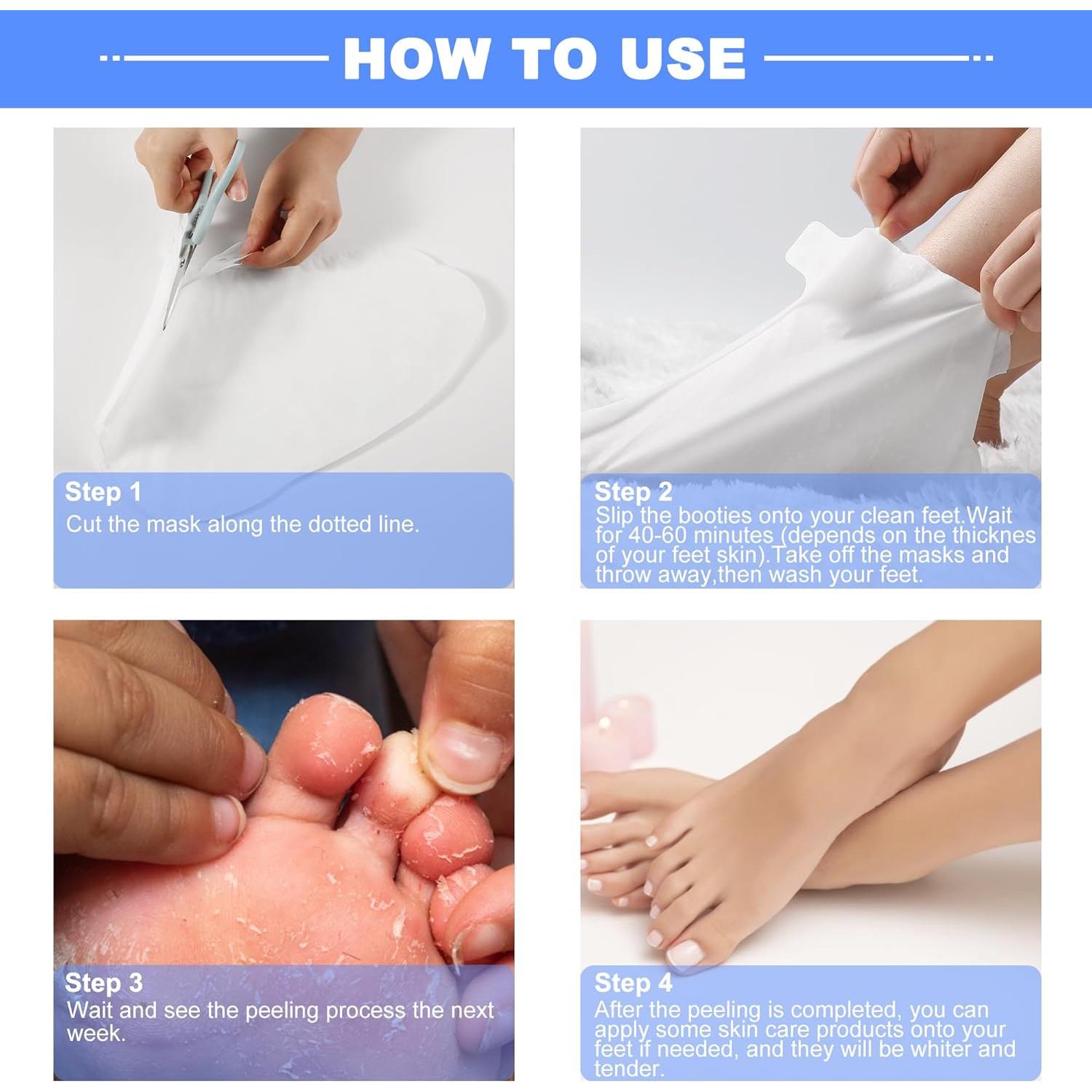 HOW TO USE

Step 1
Cut the mask along the dotted line.

Step 2
Slip the booties onto your clean feet.Wait for 40-60 minutes (depends on the thicknes of your feet skin).Take off the masks and throw away,then wash your feet.

Step 3
Wait and see the peeling process the next week.

Step 4
After the peeling is completed, you can apply some skin care products onto your feet if needed, and they will be whiter and tender.