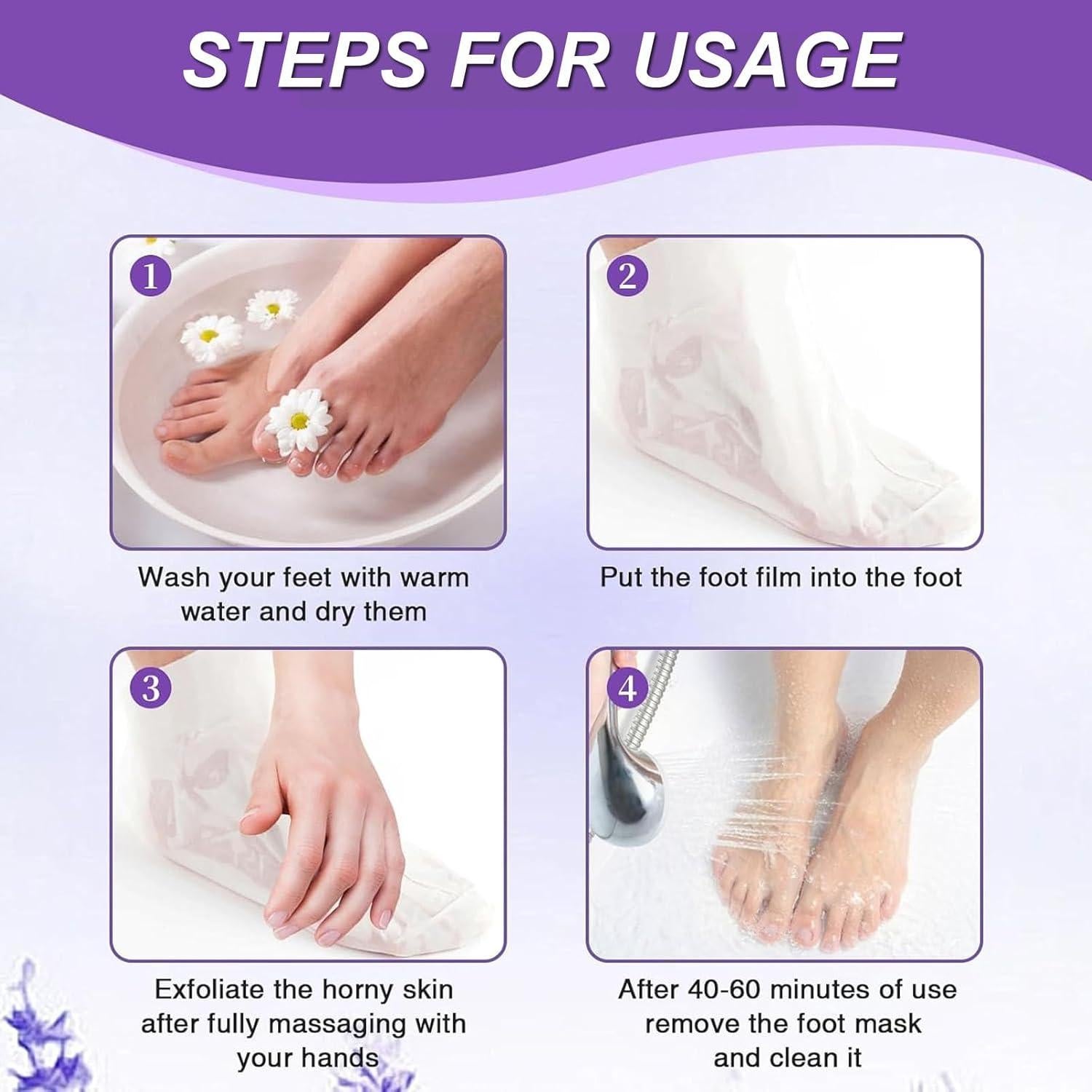 STEPS FOR USAGE

1

Wash your feet with warm water and dry them

2

Put the foot film into the foot

3

Exfoliate the horny skin after fully massaging with your hands

4

After 40-60 minutes of use remove the foot mask and clean it