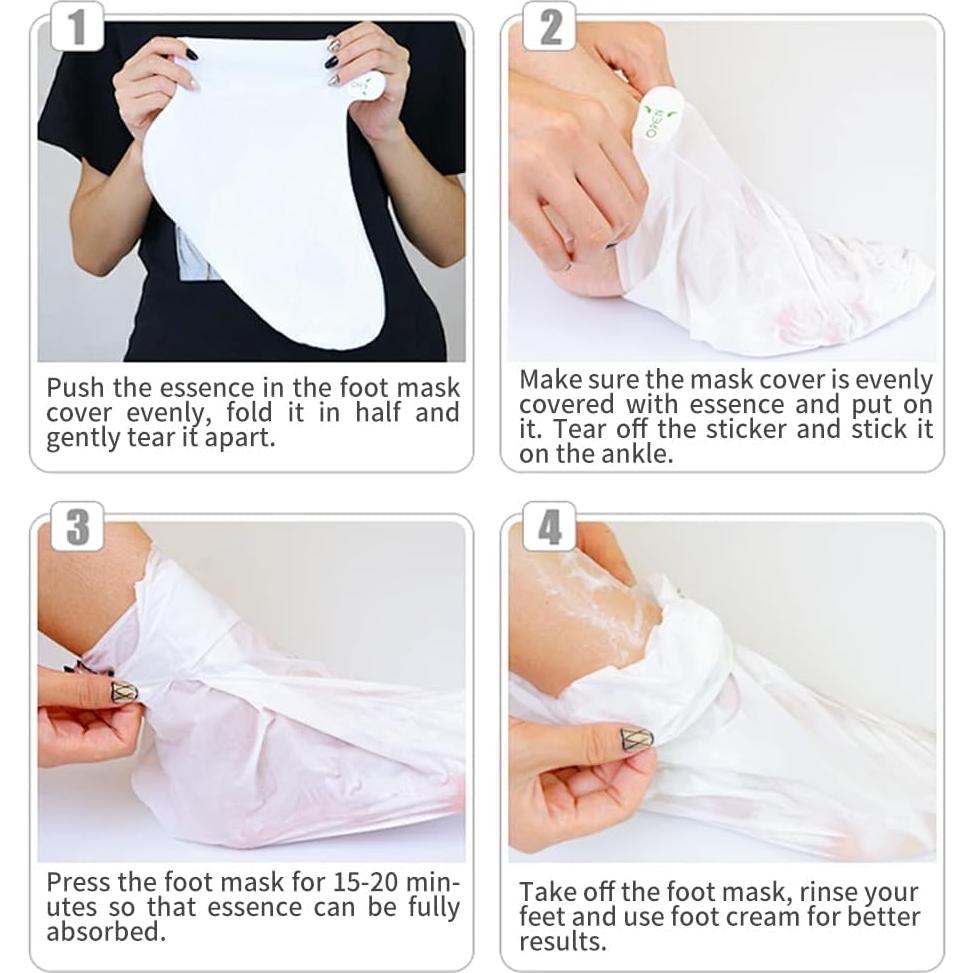 1

Push the essence in the foot mask cover evenly, fold it in half and gently tear it apart.

2

OPEN

Make sure the mask cover is evenly covered with essence and put on it. Tear off the sticker and stick it on the ankle.

3

Press the foot mask for 15-20 minutes so that essence can be fully absorbed.

4

Take off the foot mask, rinse your feet and use foot cream for better results.