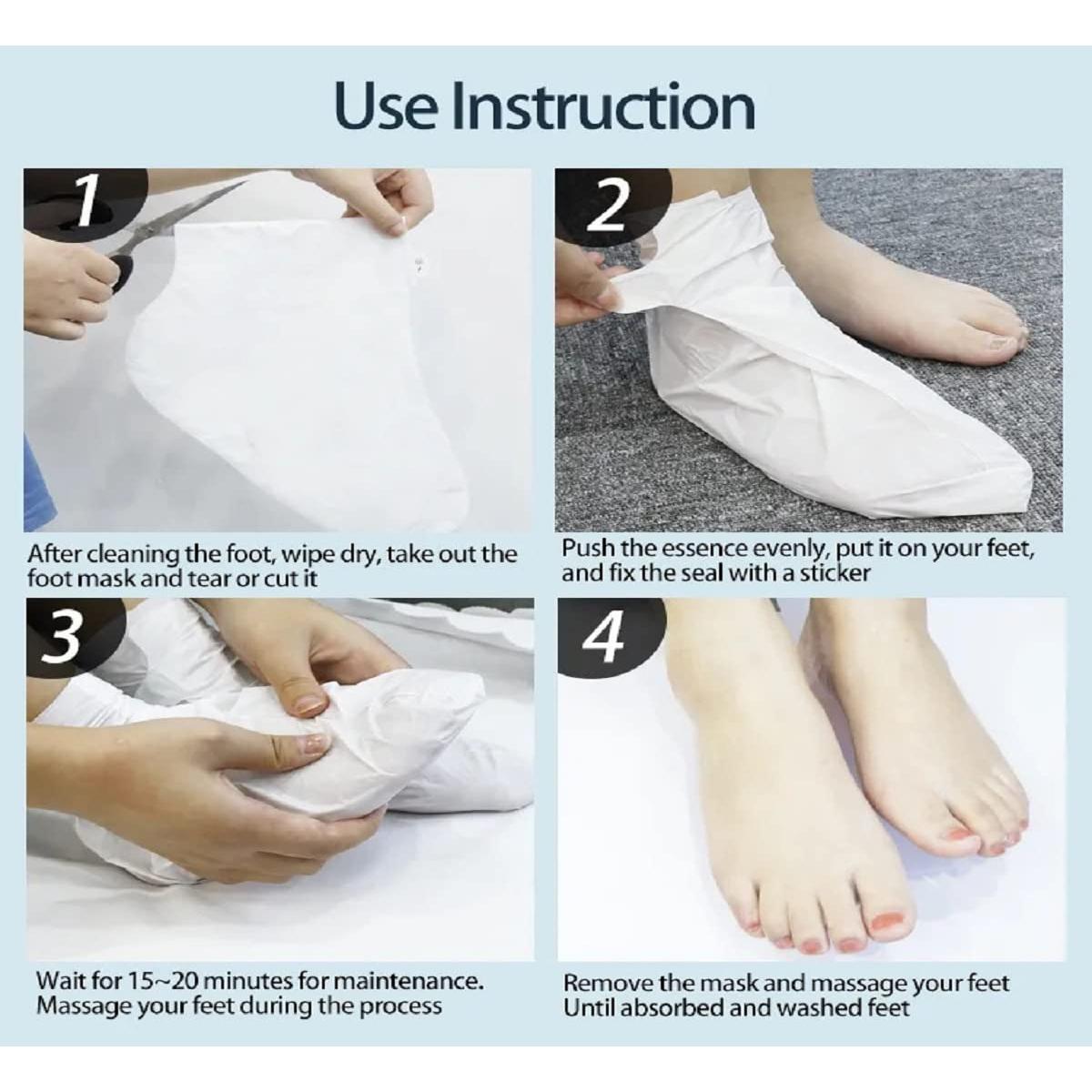 Use Instruction

1

After cleaning the foot, wipe dry, take out the foot mask and tear or cut it

2

Push the essence evenly, put it on your feet, and fix the seal with a sticker

3

Wait for 15~20 minutes for maintenance. Massage your feet during the process

4

Remove the mask and massage your feet Until absorbed and washed feet