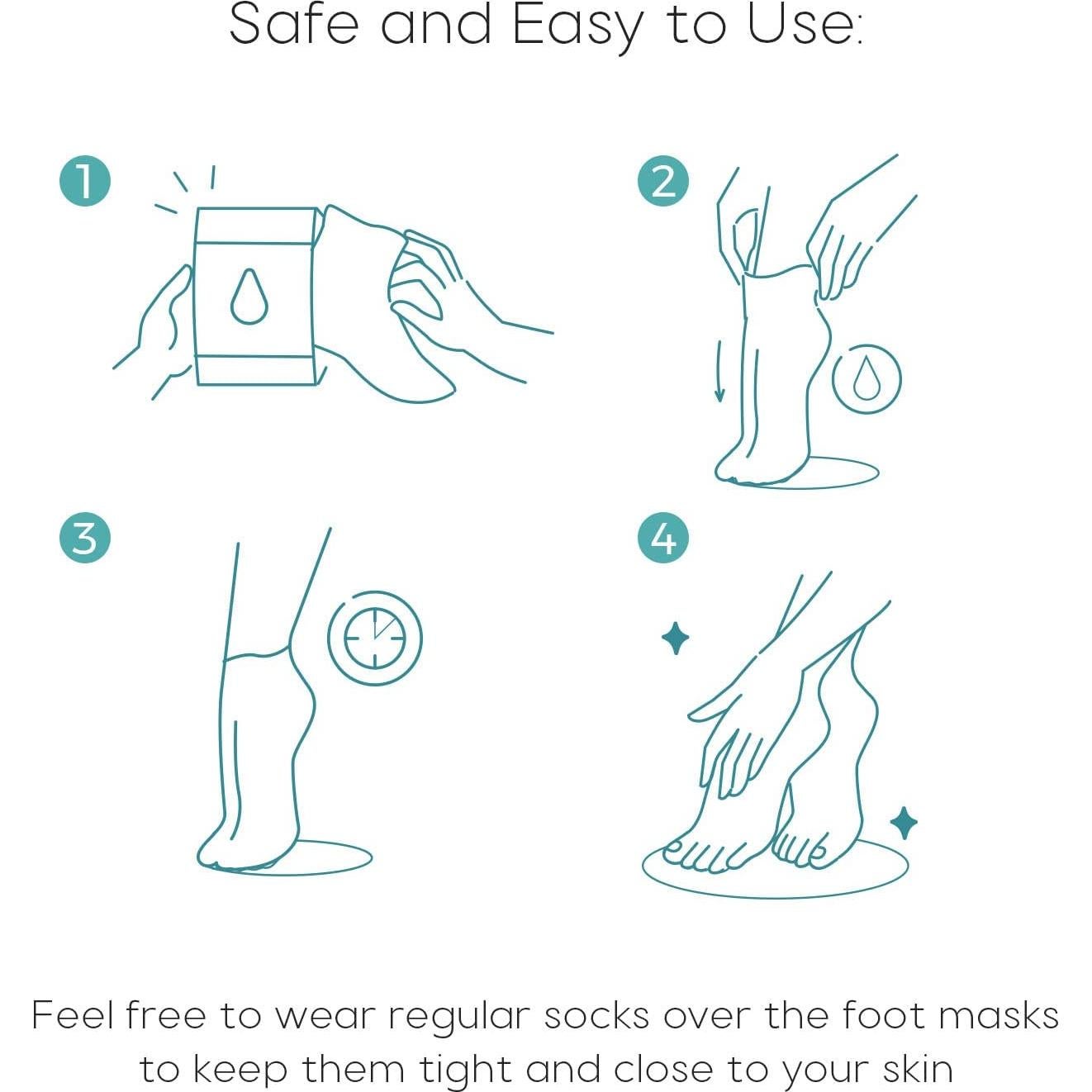 Safe and Easy to Use:

1

2

3

4

Feel free to wear regular socks over the foot masks to keep them tight and close to your skin